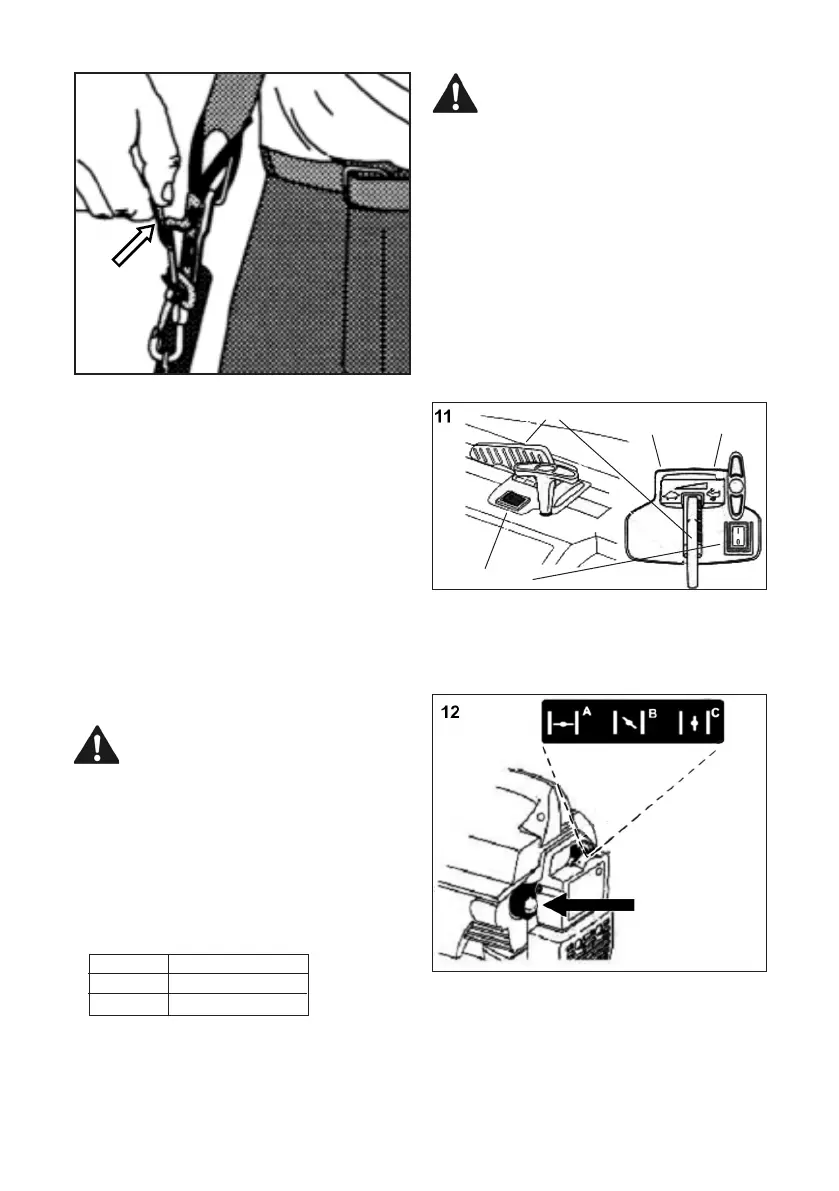 11

12

A B C