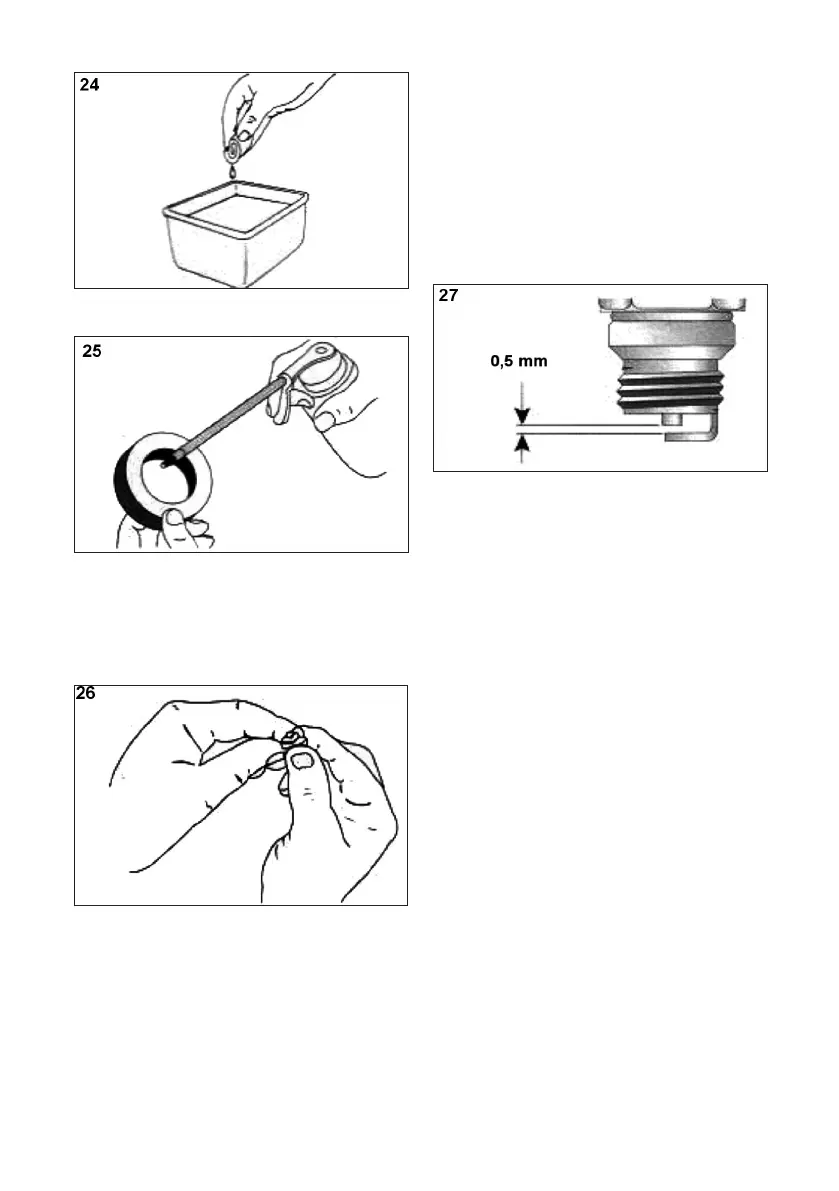 24

25

26

27

0,5 mm