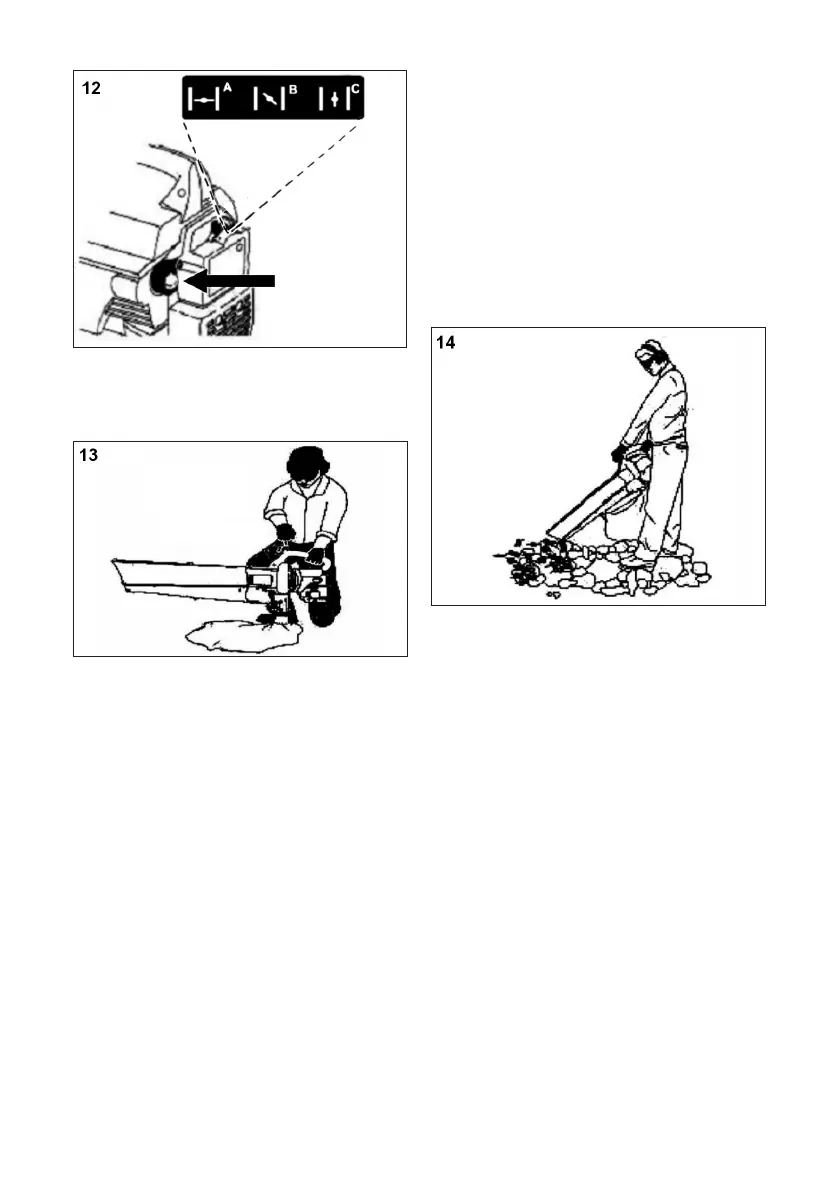 12

A B C

13

14