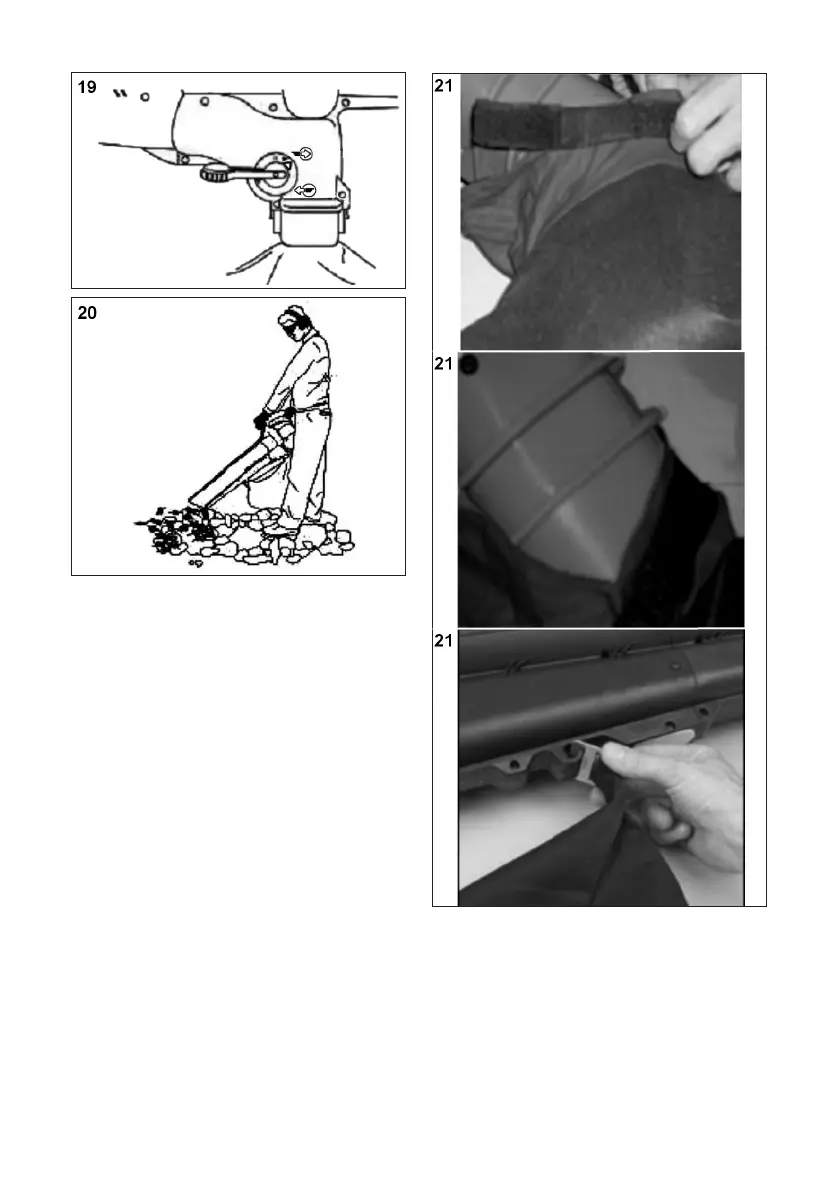 19

20

21

21

21