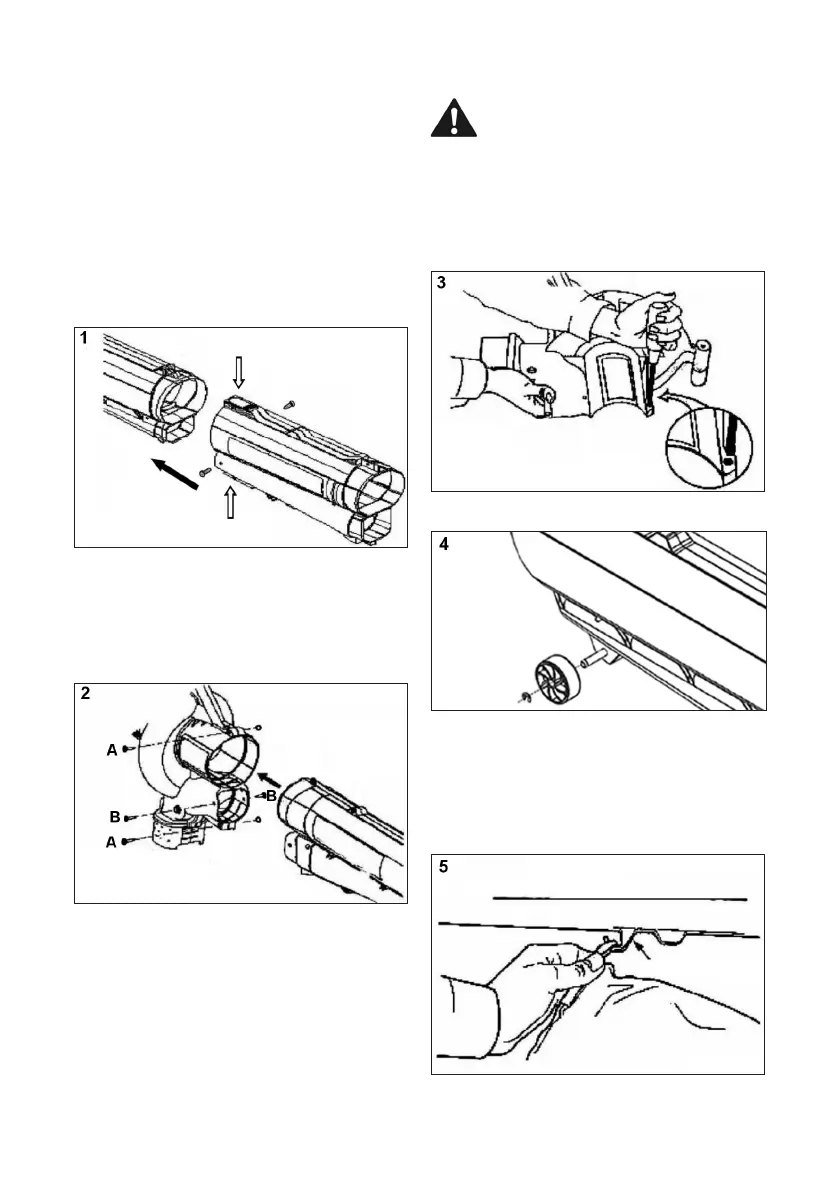 1

2

A

B

B

A

3

4

5