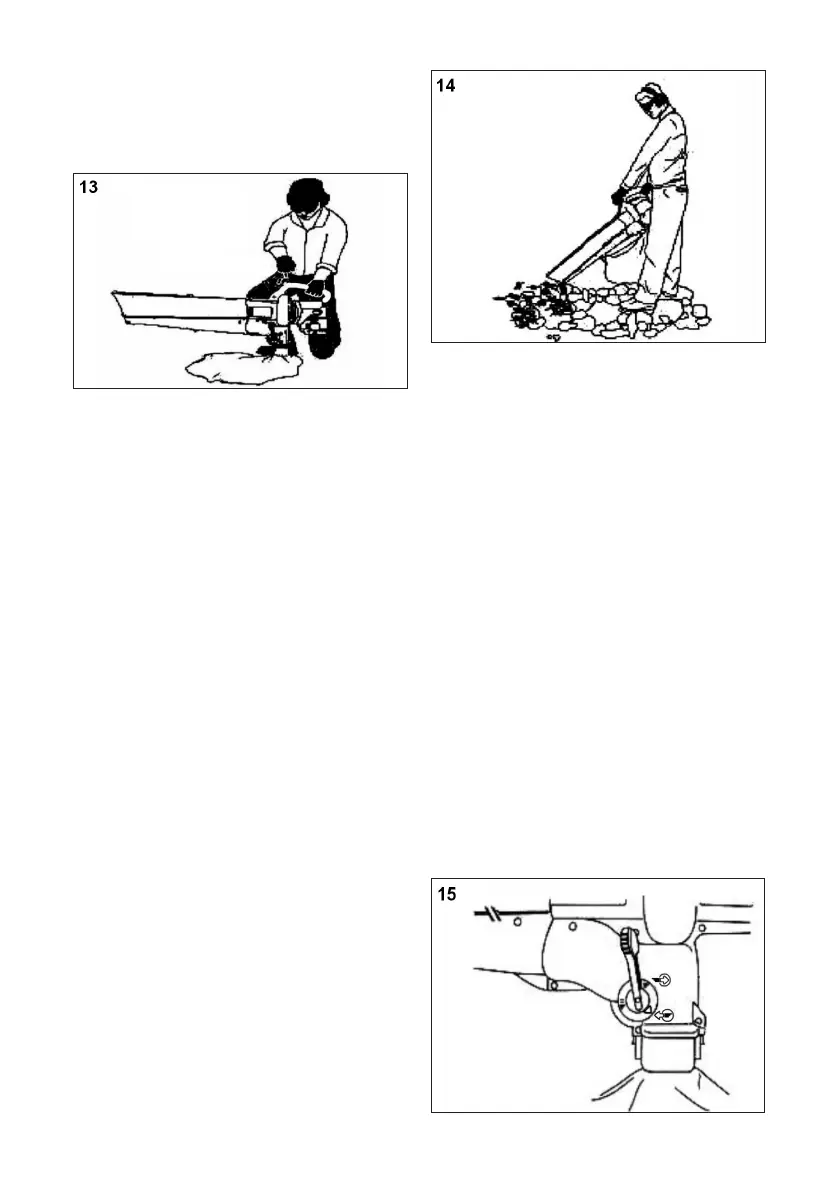 13

14

15