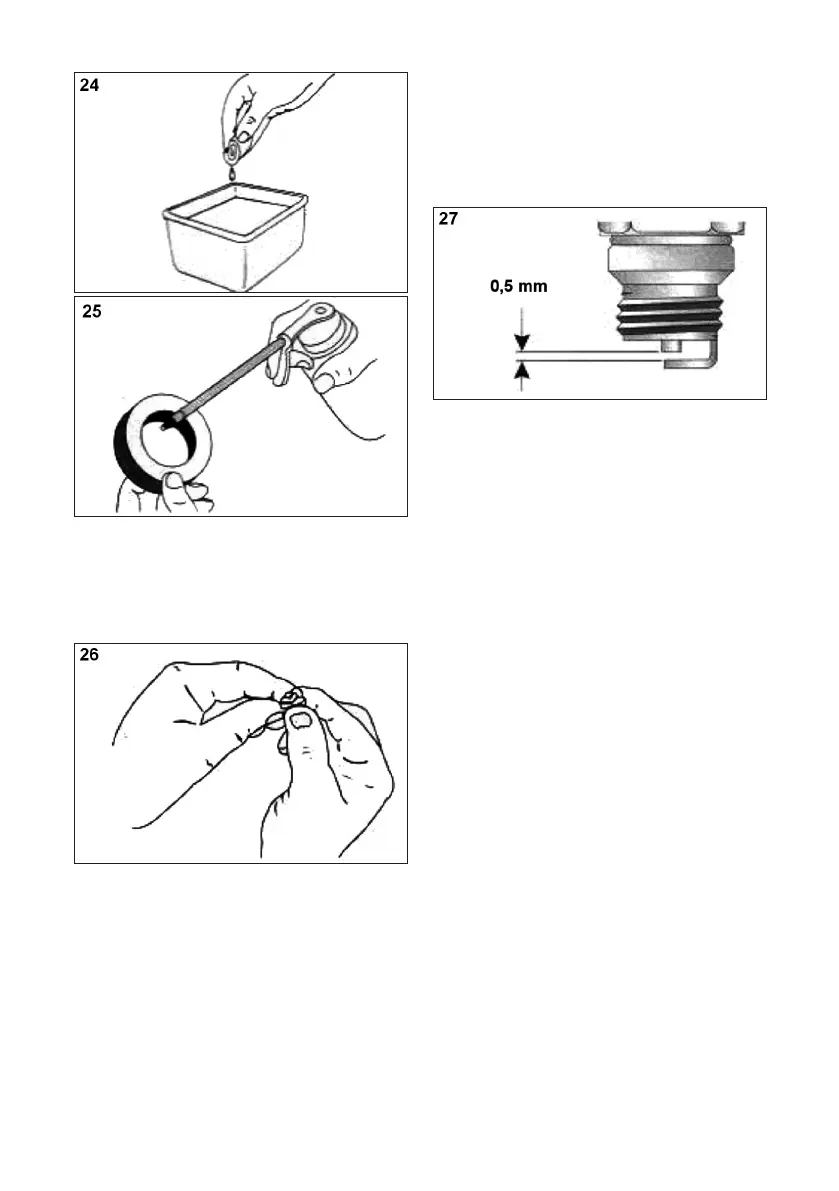 24

25

26

27

0,5 mm