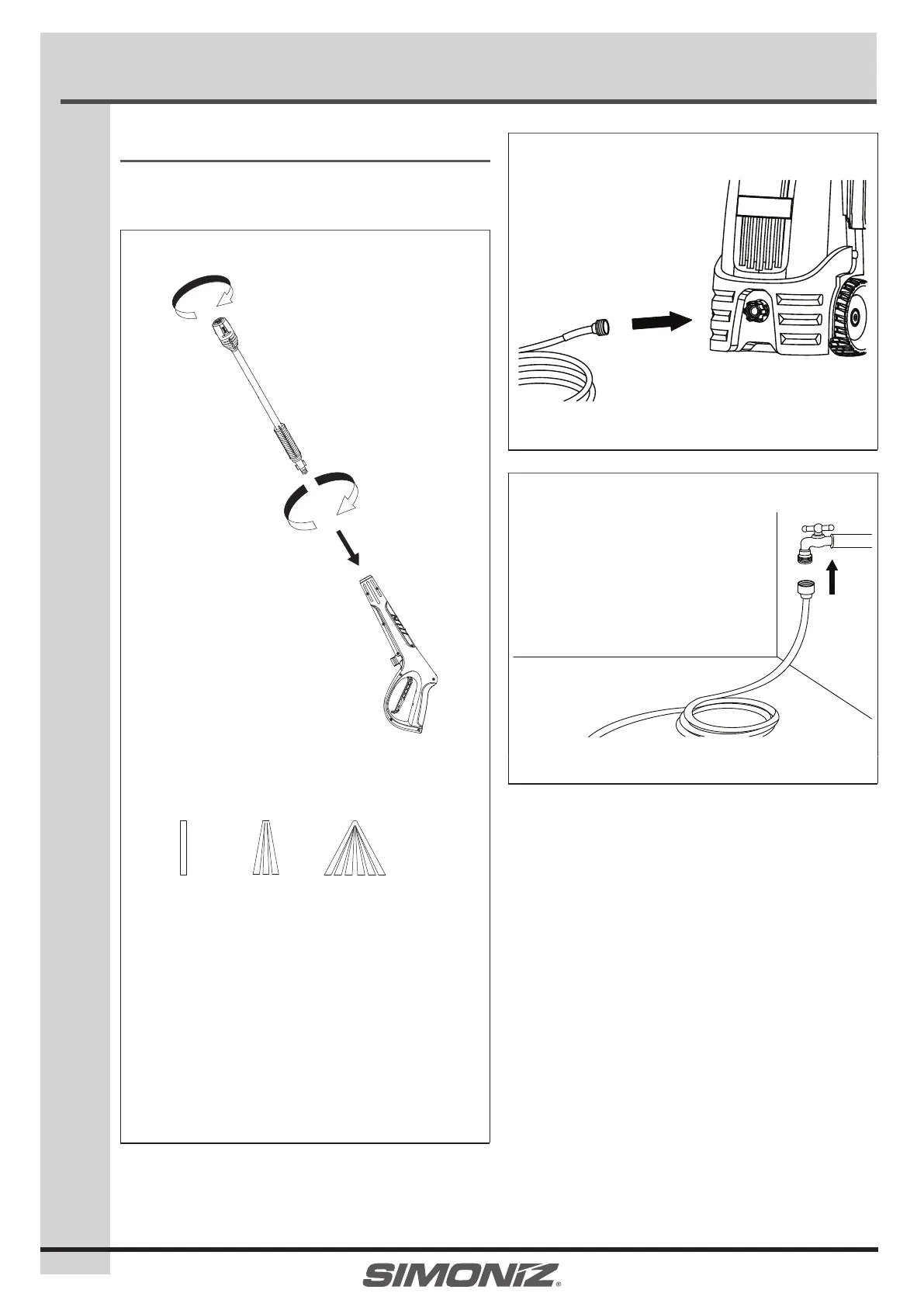 SIMONIZ®