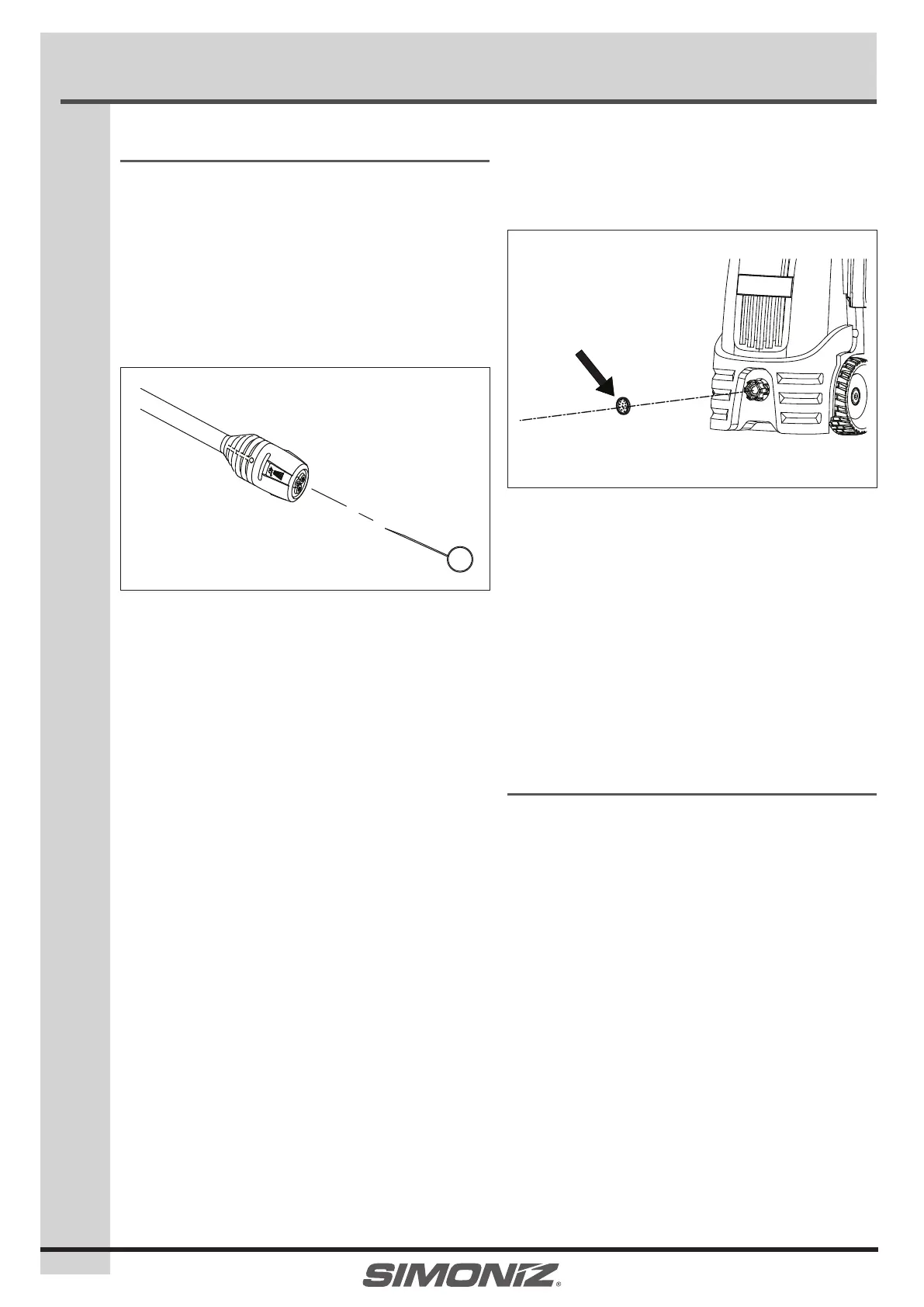 SIMONIZ®