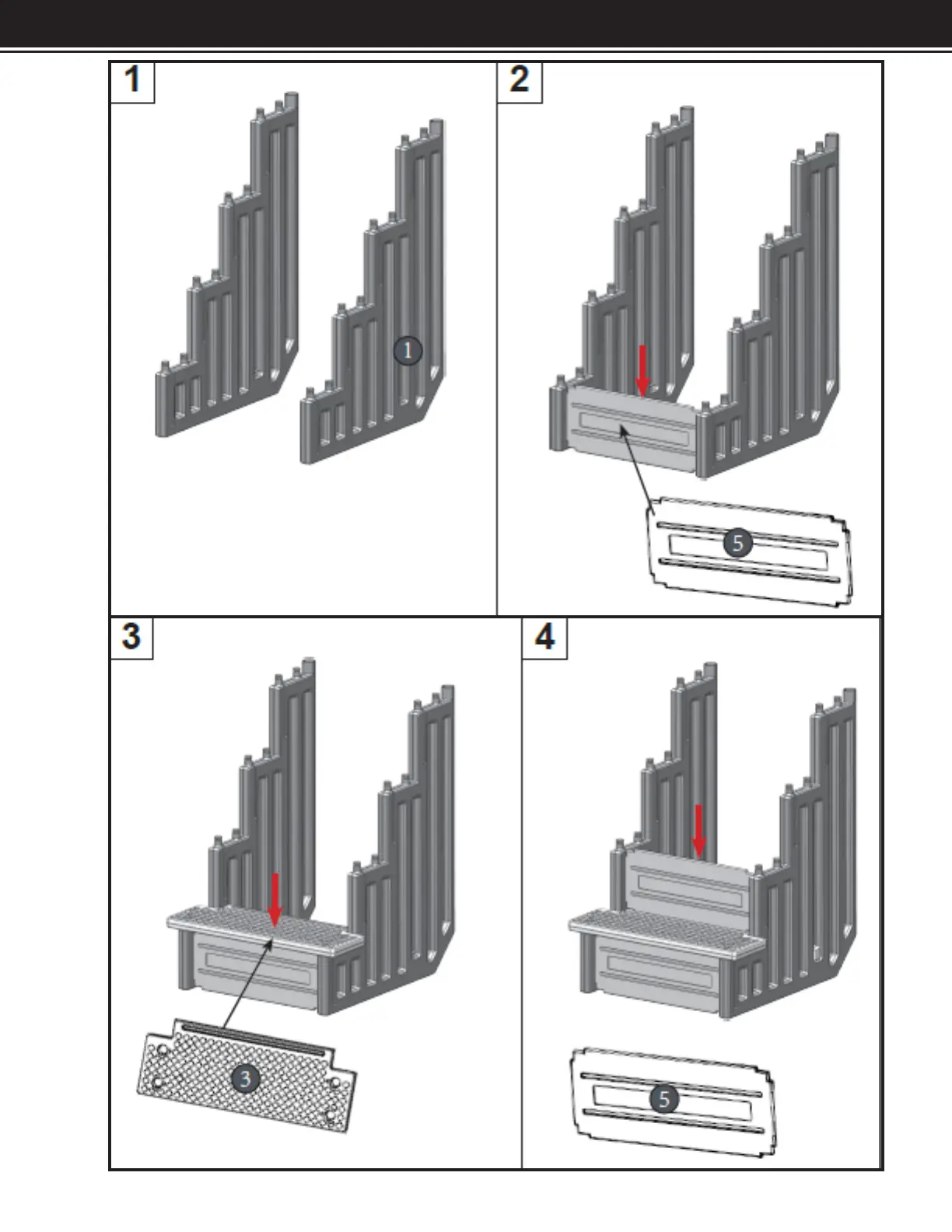 1

1

2

5

3

3

4

5