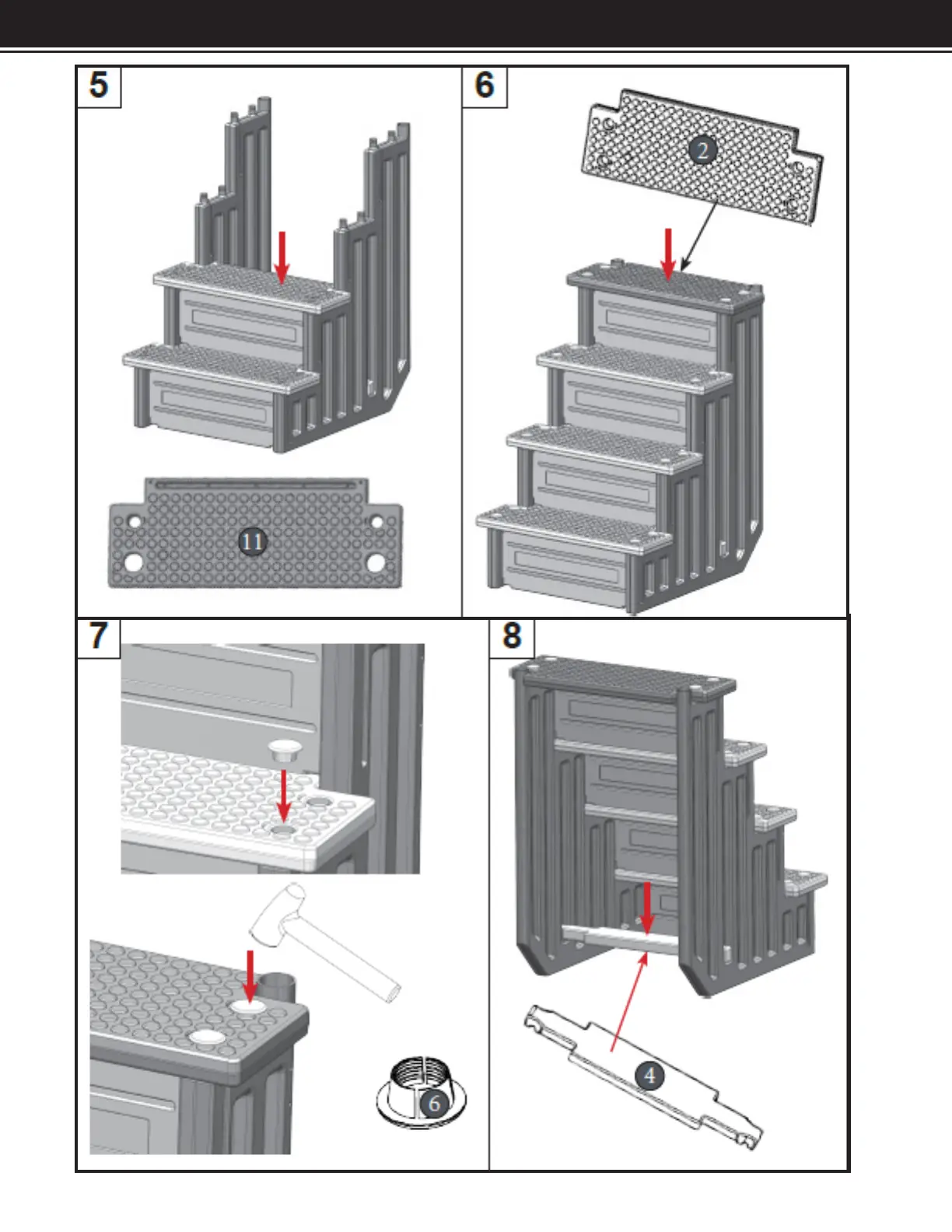 5

11

6

2

7

6

8

4