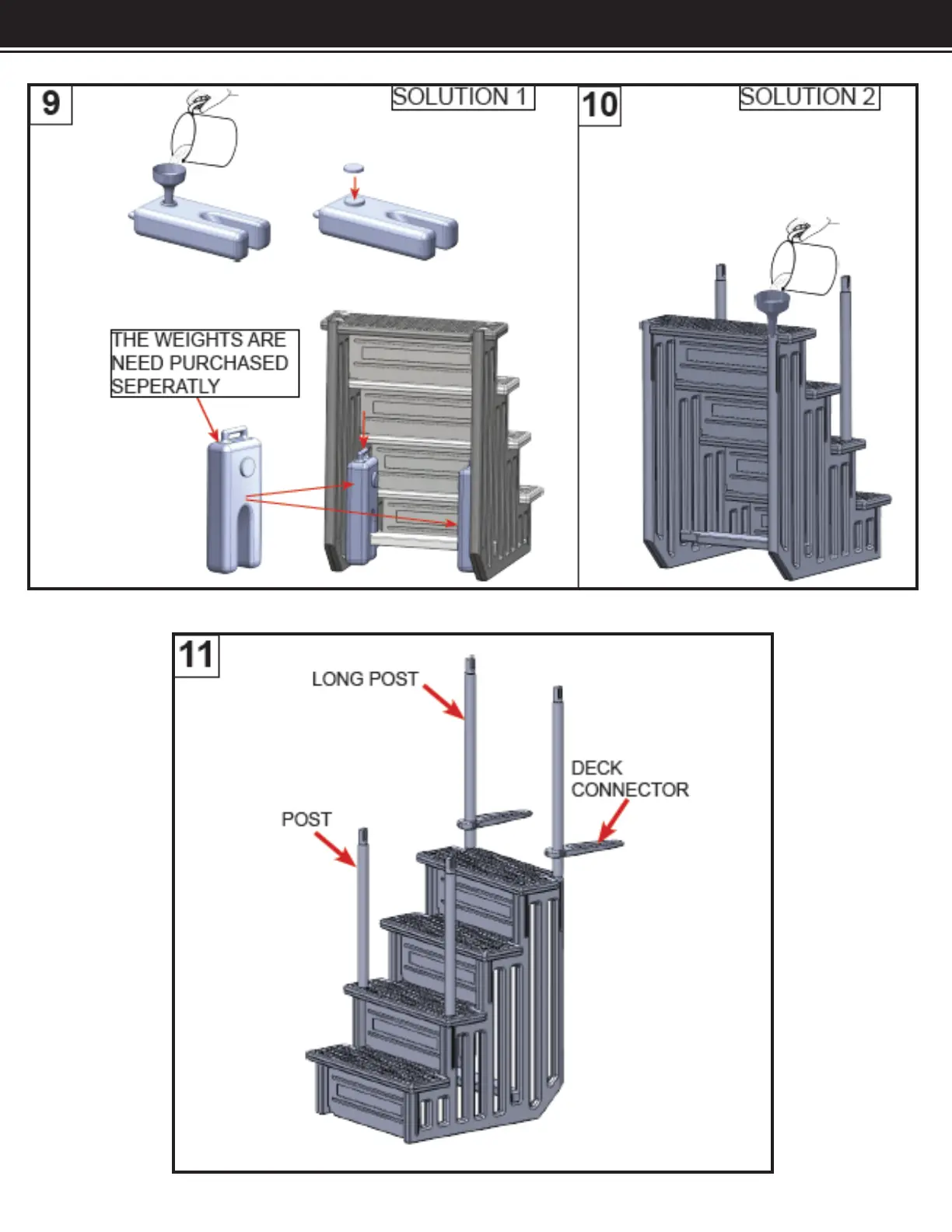 9

SOLUTION 1

THE WEIGHTS ARE NEED PURCHASED SEPERATLY

10

SOLUTION 2

11

LONG POST

DECK CONNECTOR

POST