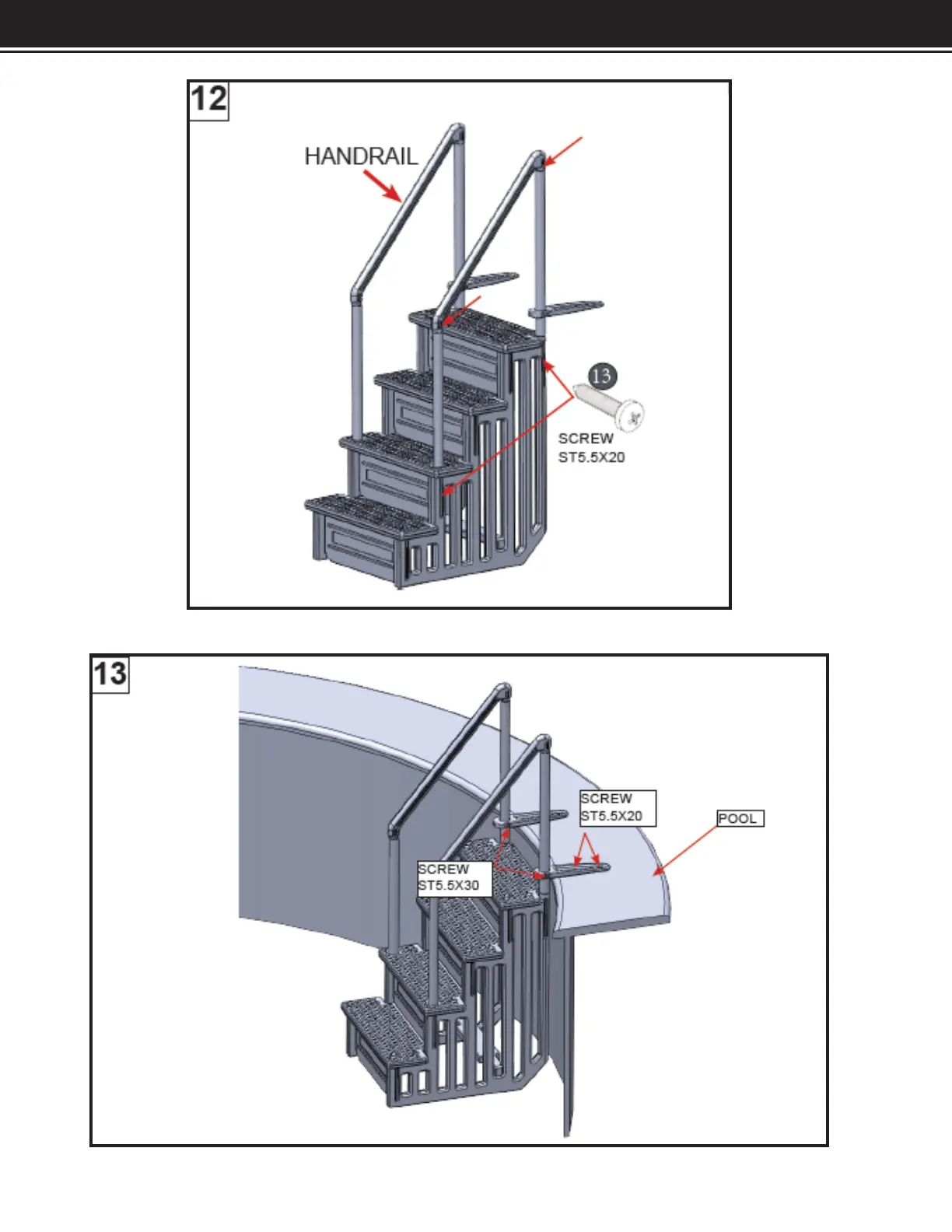 12

HANDRAIL

13

SCREW
ST5.5X20

13

SCREW
ST5.5X20

POOL

SCREW
ST5.5X30