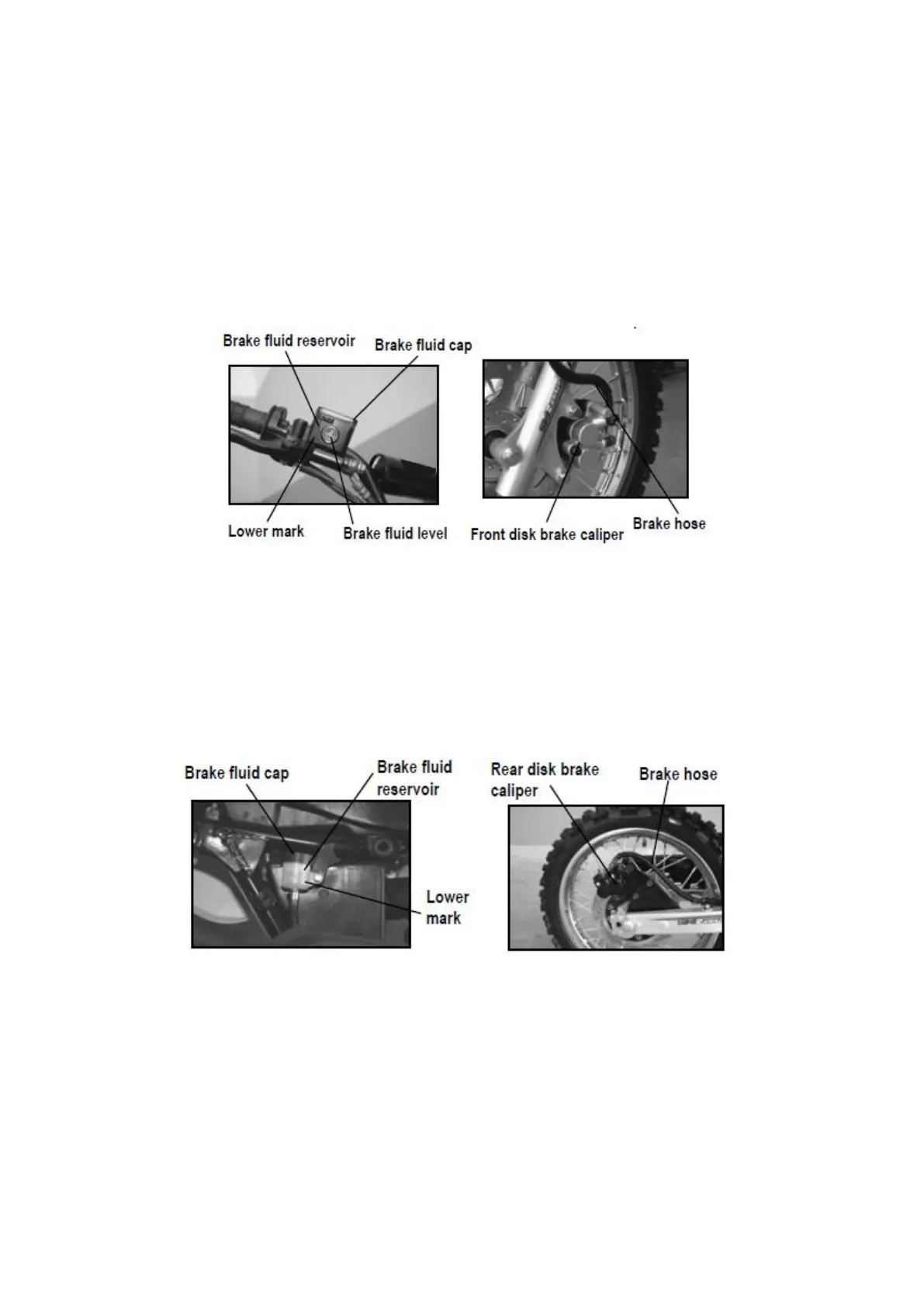 Brake fluid reservoir

Brake fluid cap

Lower mark

Brake fluid level

Front disk brake caliper

Brake hose

Brake fluid cap

Brake fluid reservoir

Lower mark

Rear disk brake caliper

Brake hose