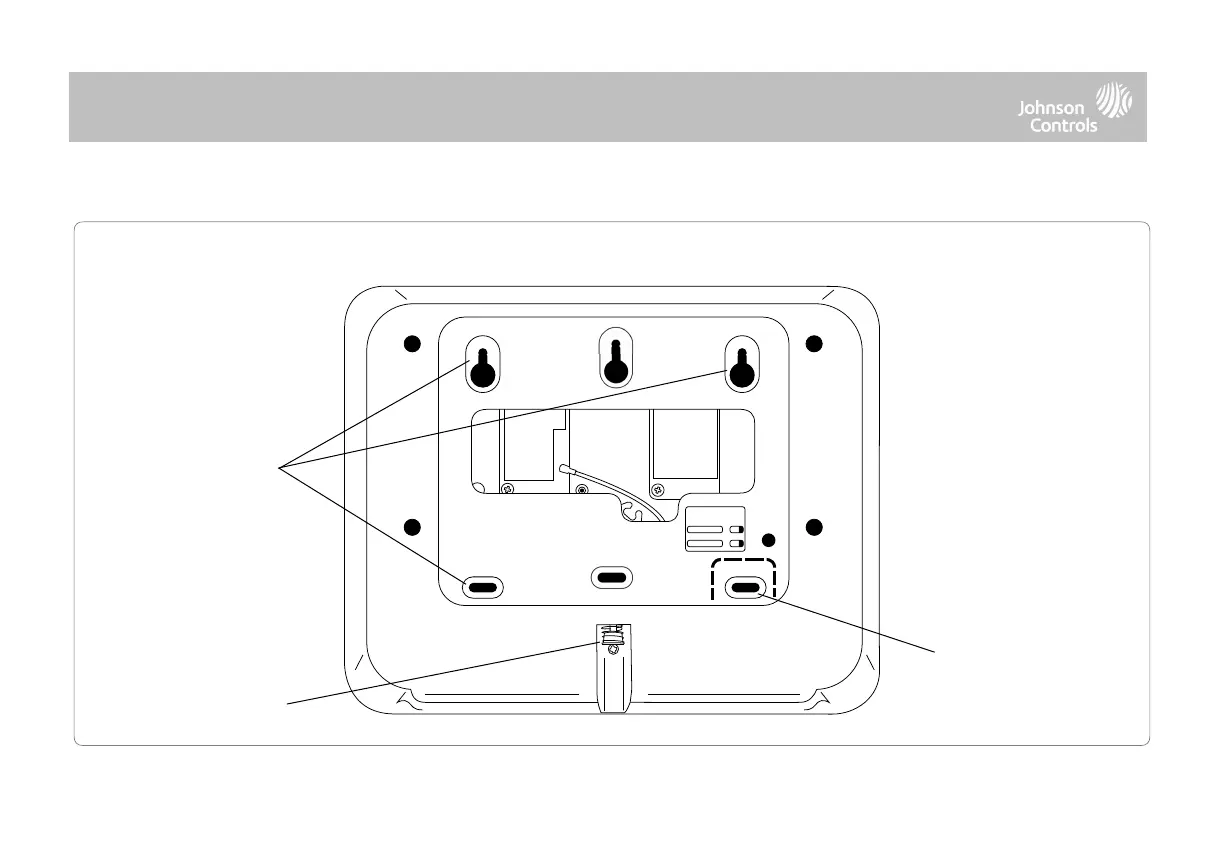 Johnson Controls