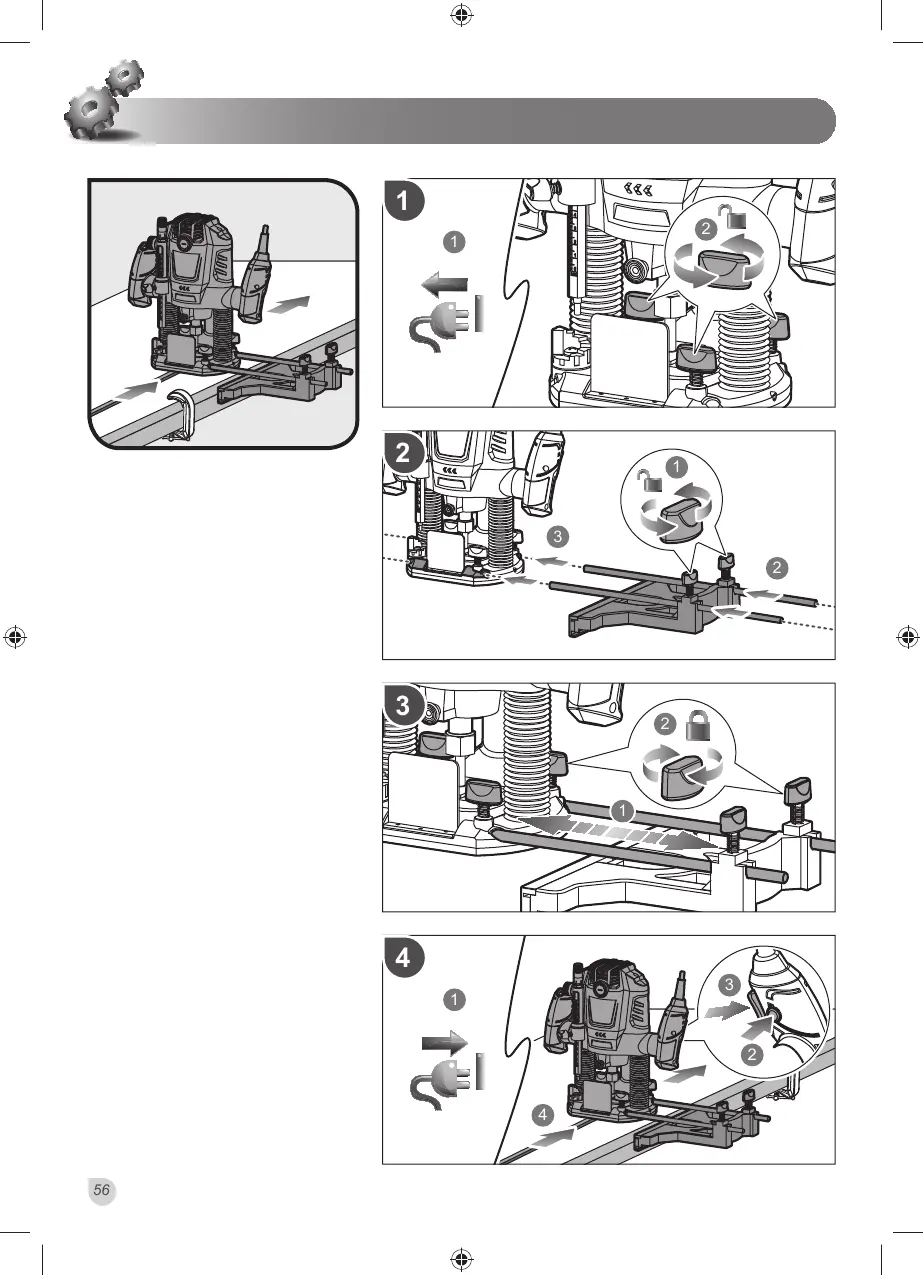 1

1

2

2

1

3

2

3

2

1

4

1

3

2

4

56