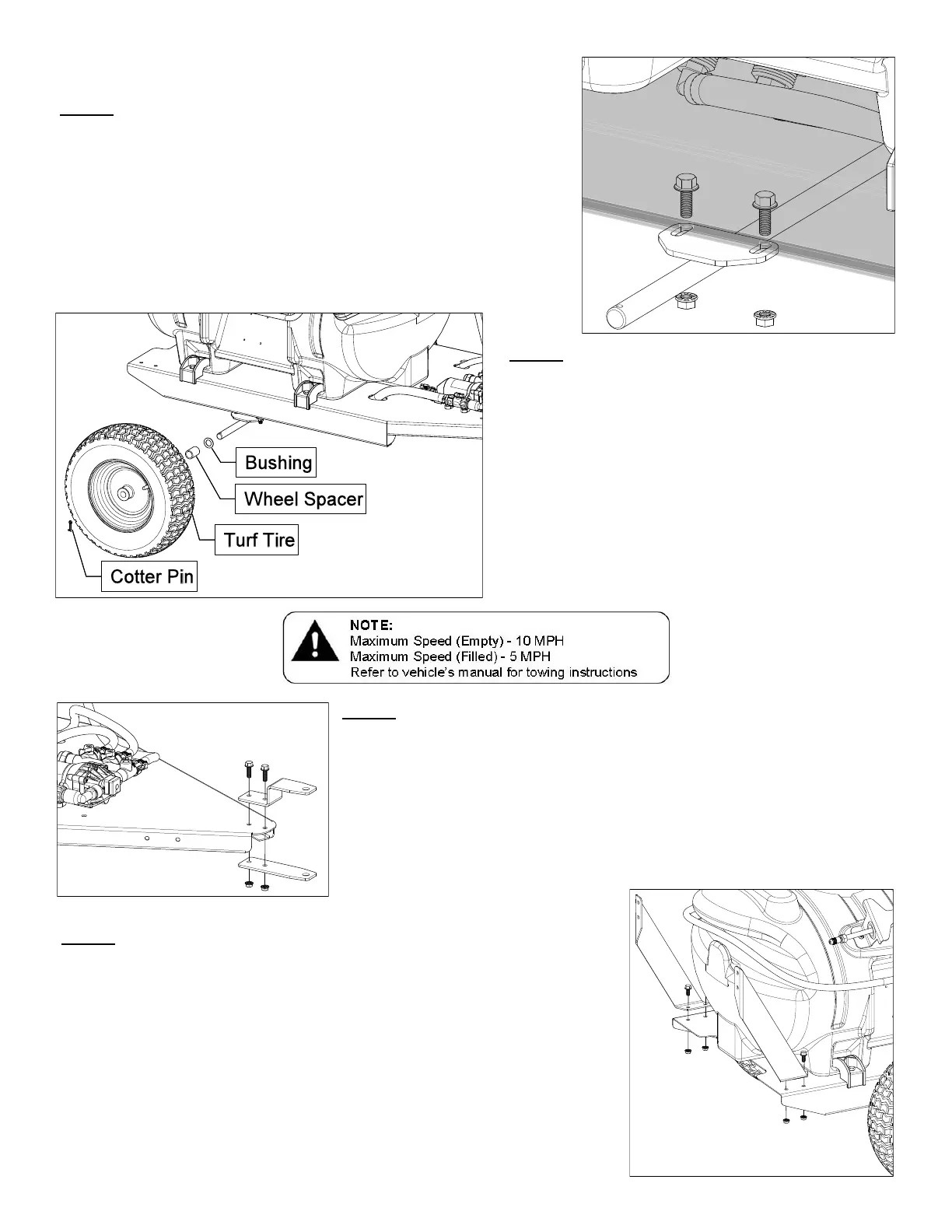 Bushing

Wheel Spacer

Turf Tire

Cotter Pin

NOTE:
Maximum Speed (Empty) - 10 MPH
Maximum Speed (Filled) - 5 MPH
Refer to vehicle's manual for towing instructions