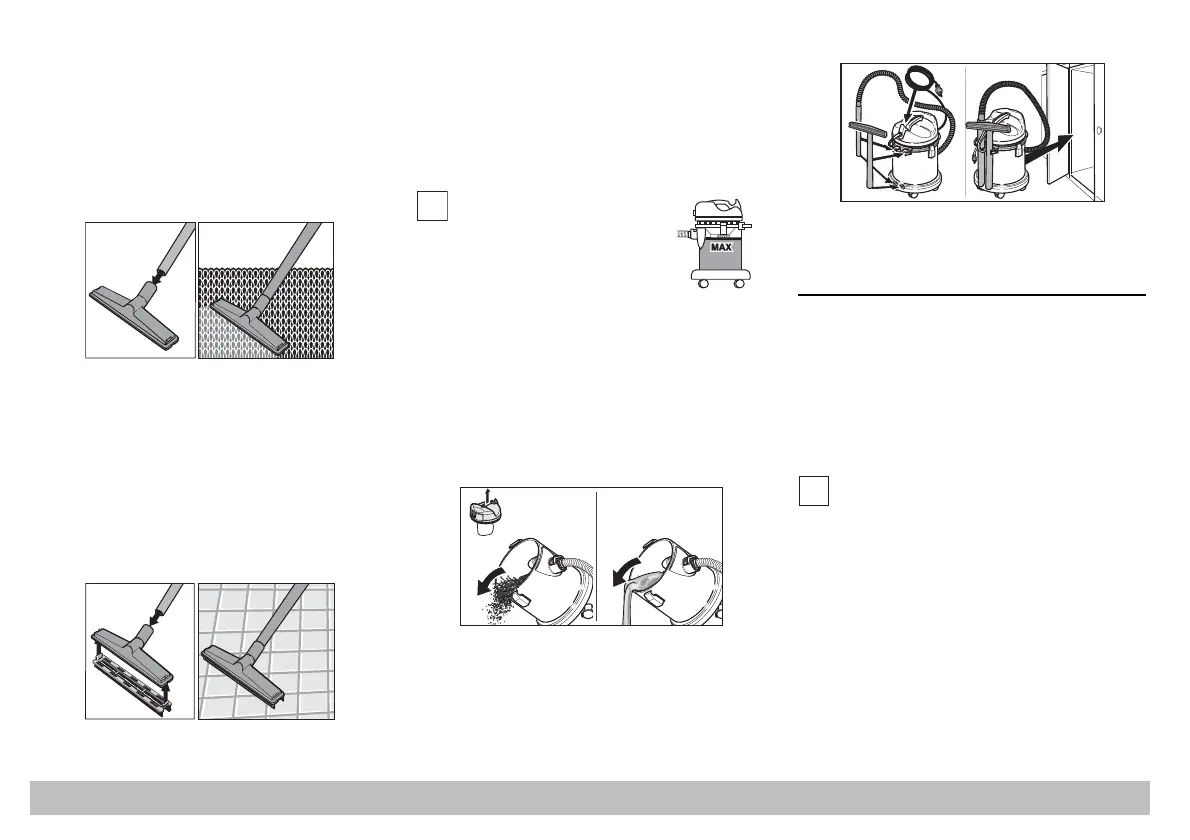 MAX