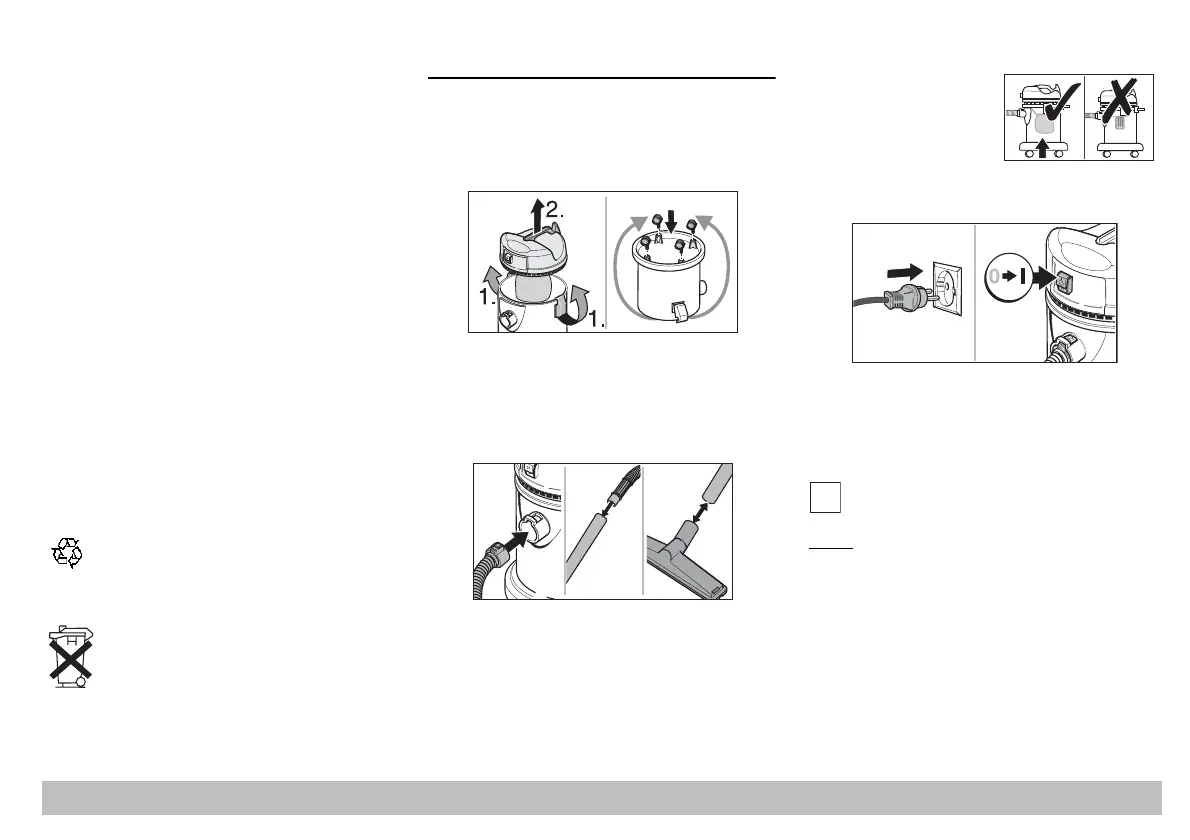 2.

1.

1.

0

I