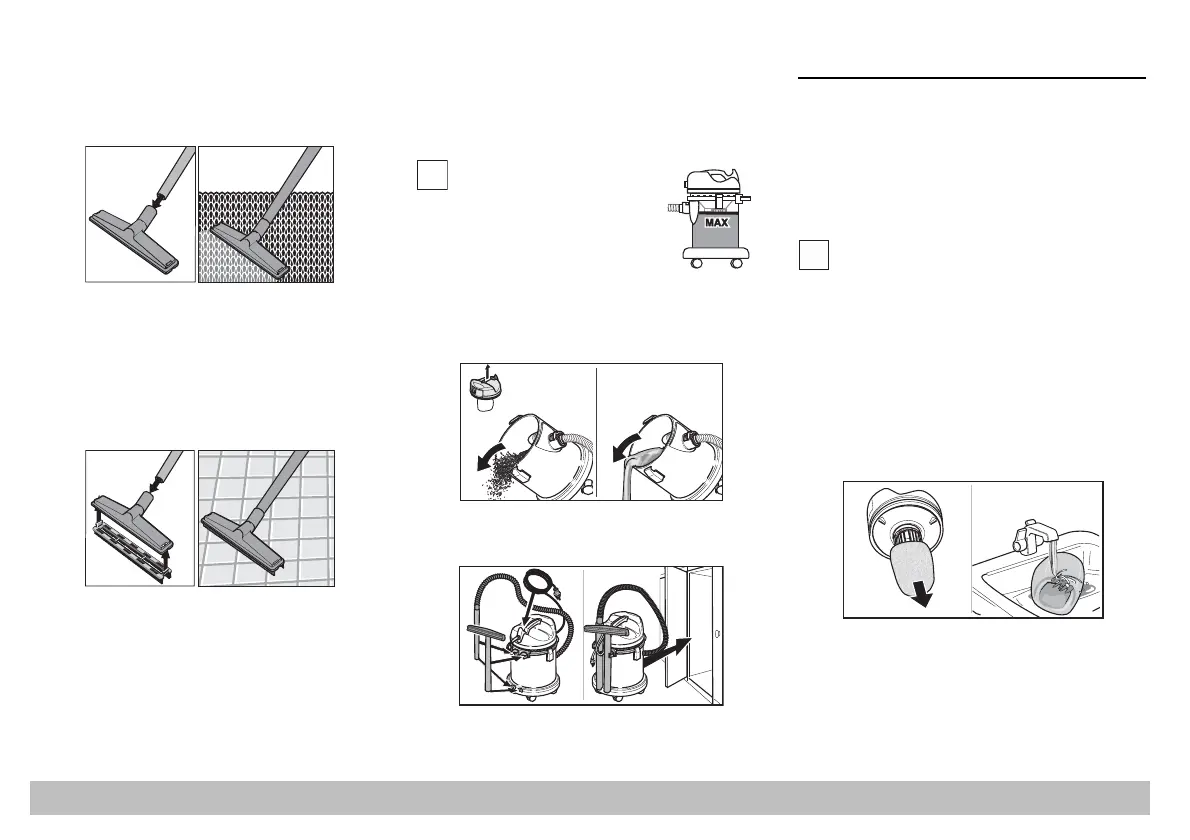 MAX