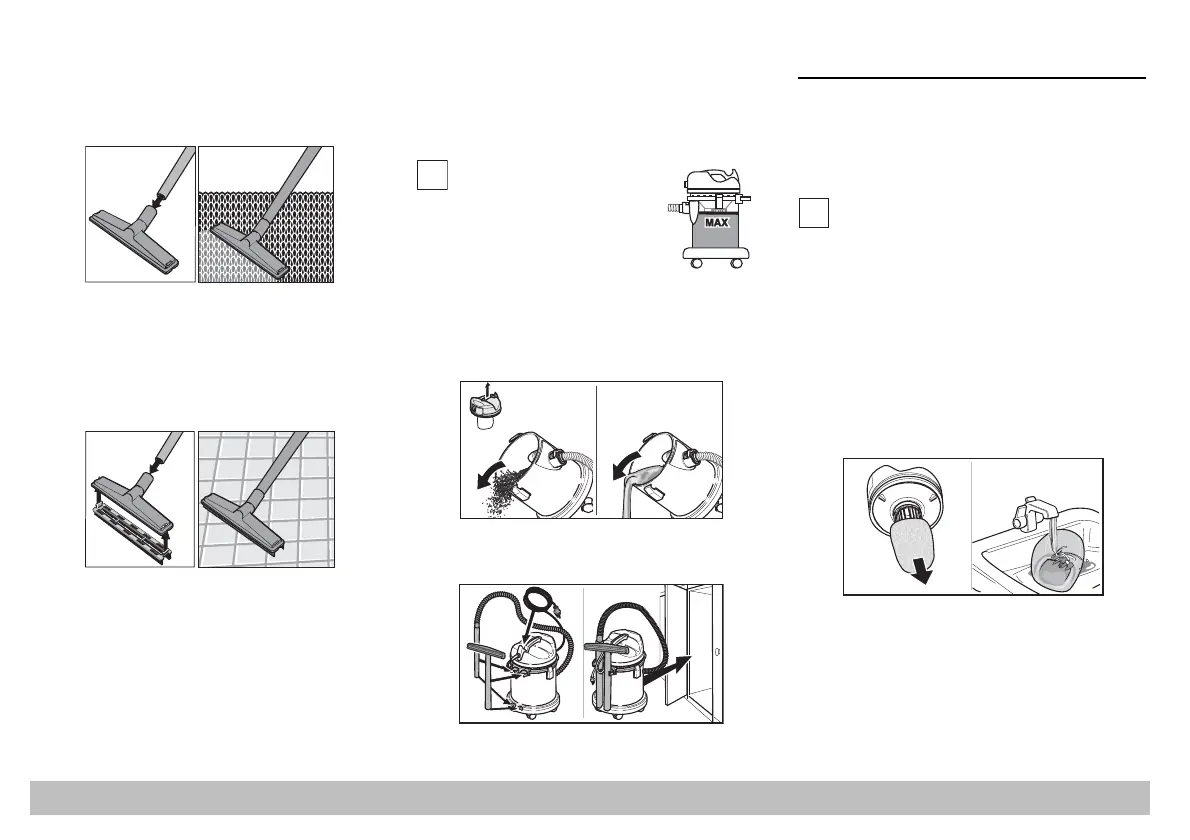 MAX