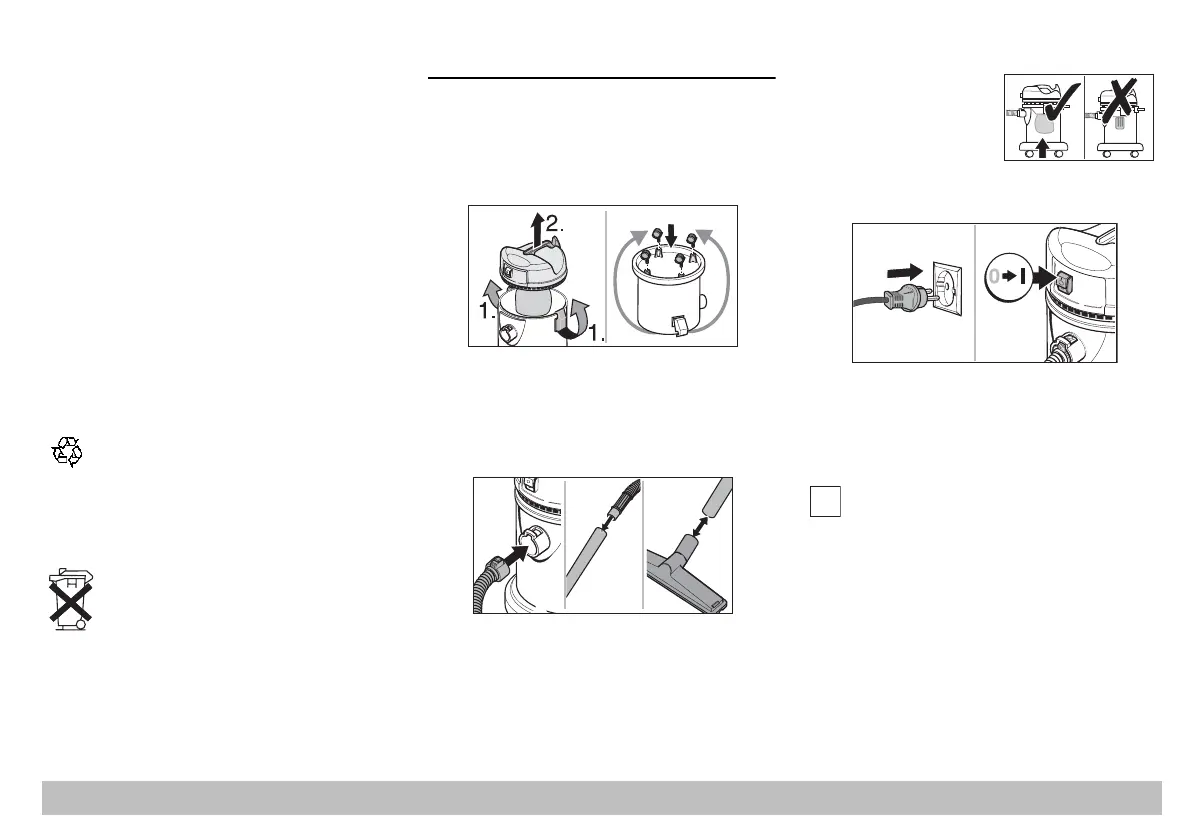 2.

1.

1.

0 I