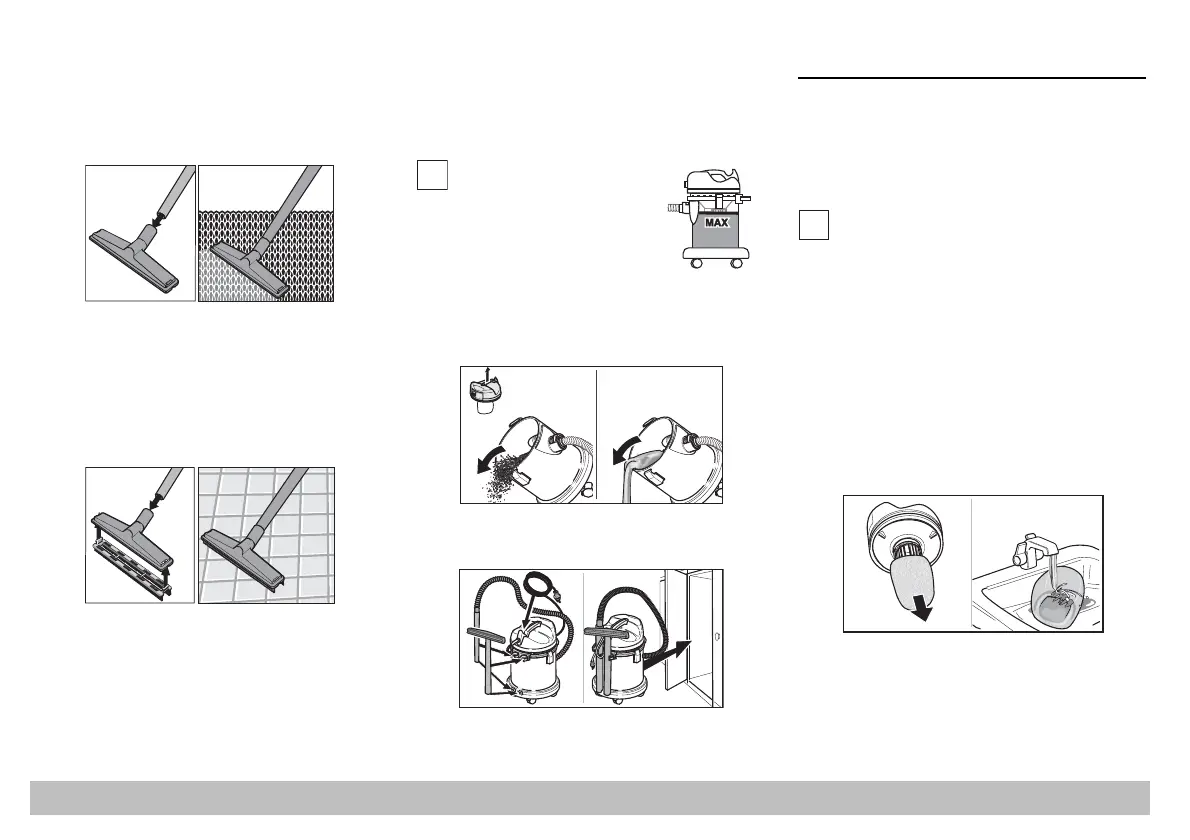 MAX