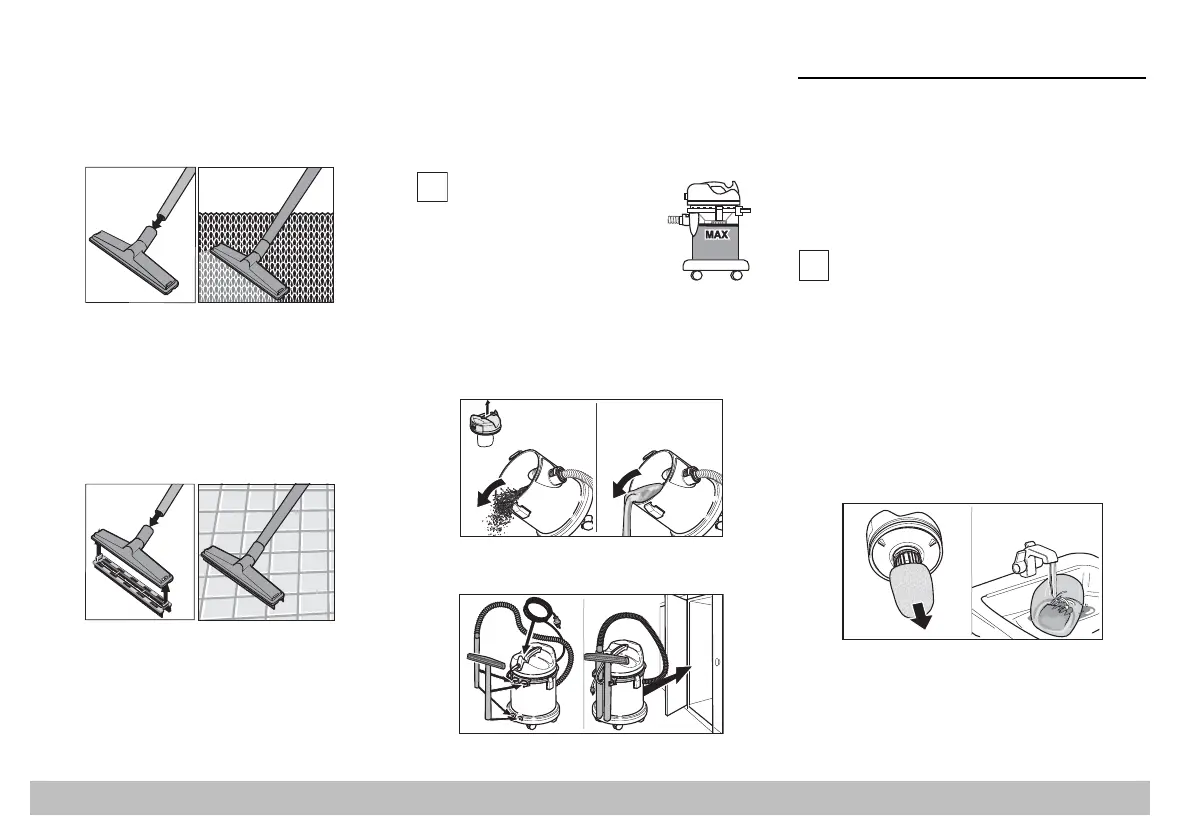 MAX