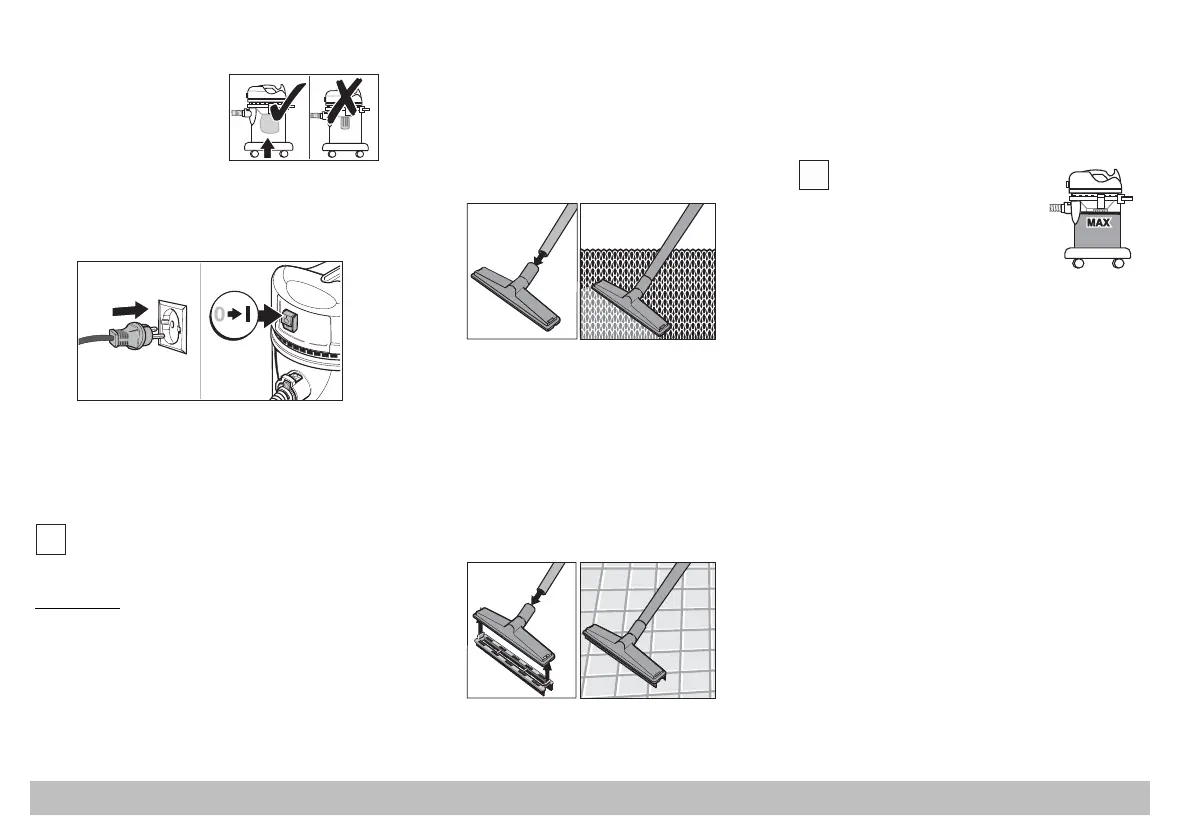 0
I
MAX