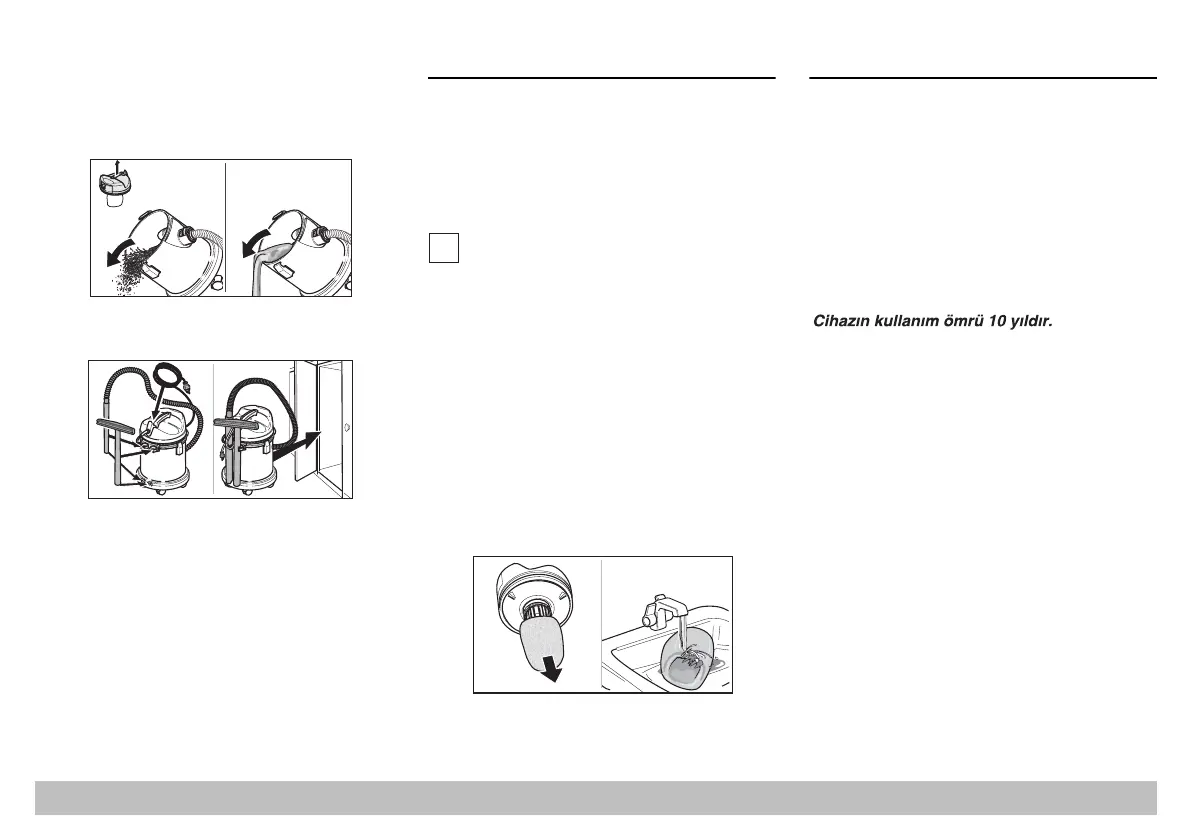 Cihazın kullanım ömrü 10 yıldır.