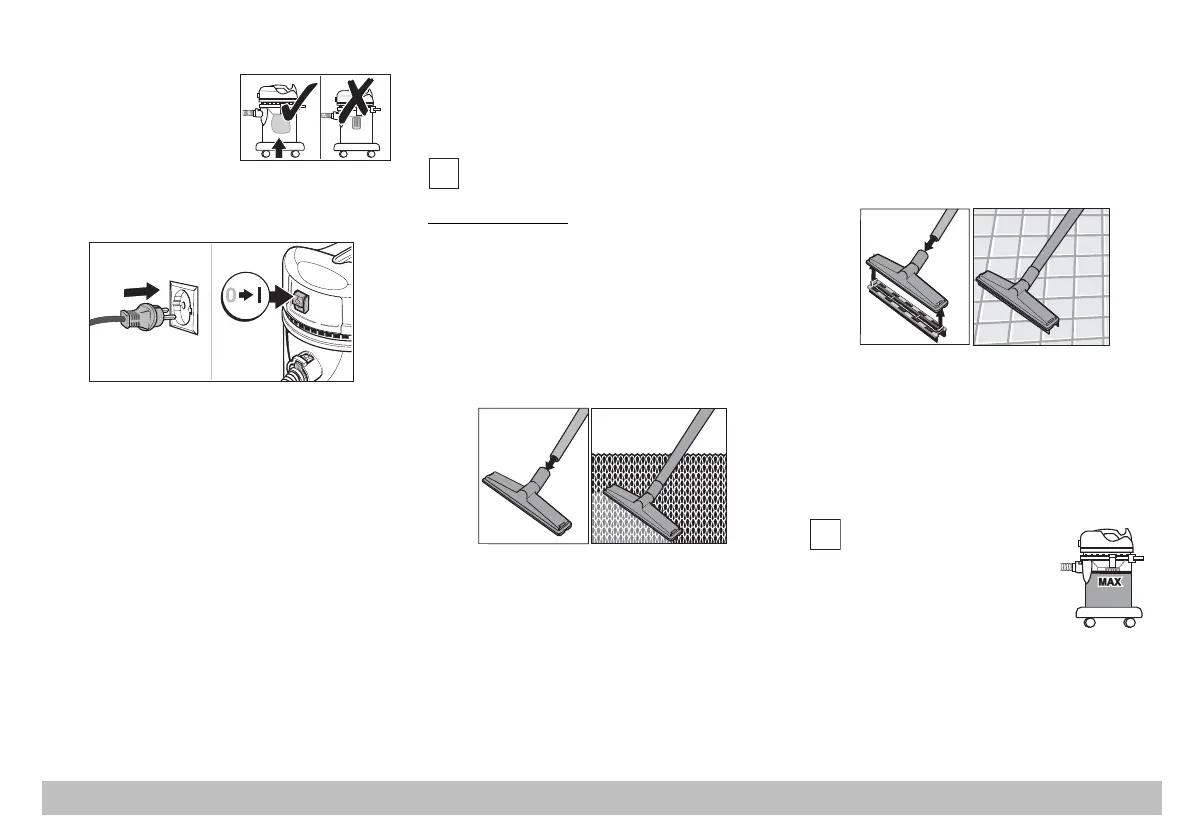 0 I

MAX