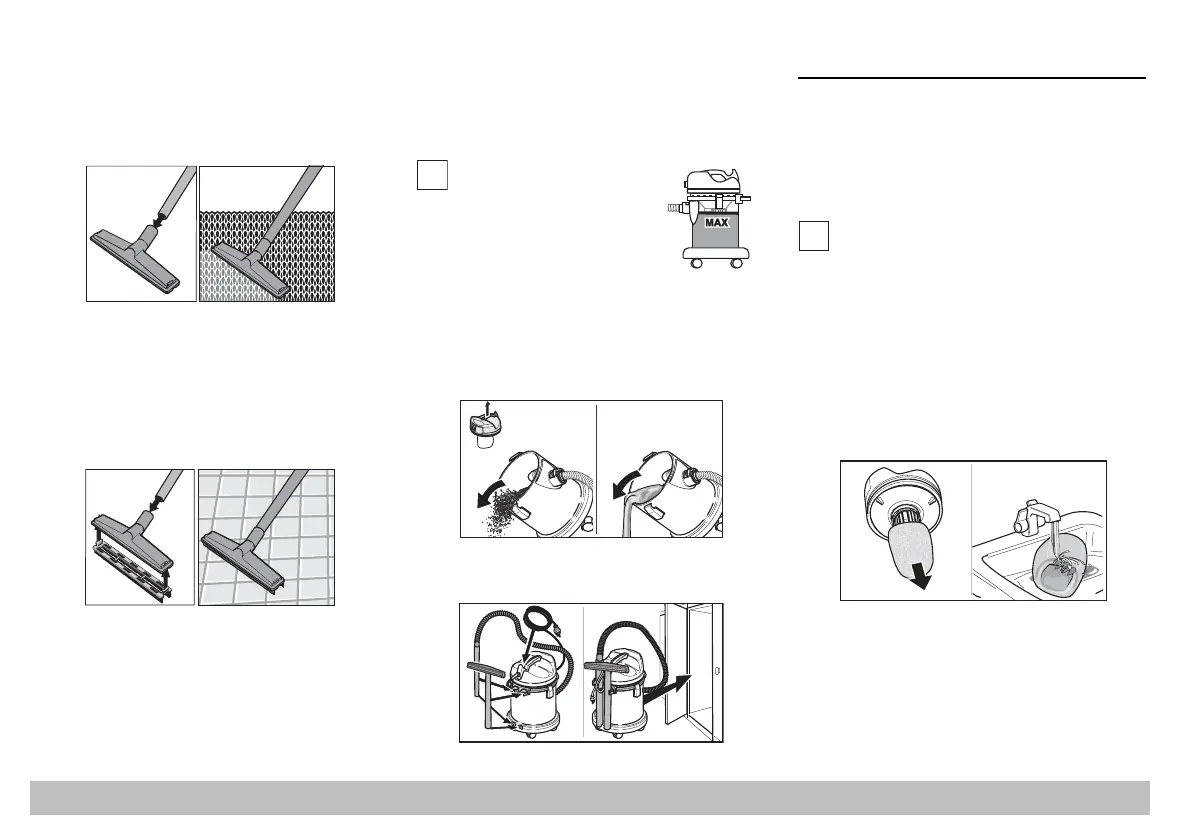 MAX