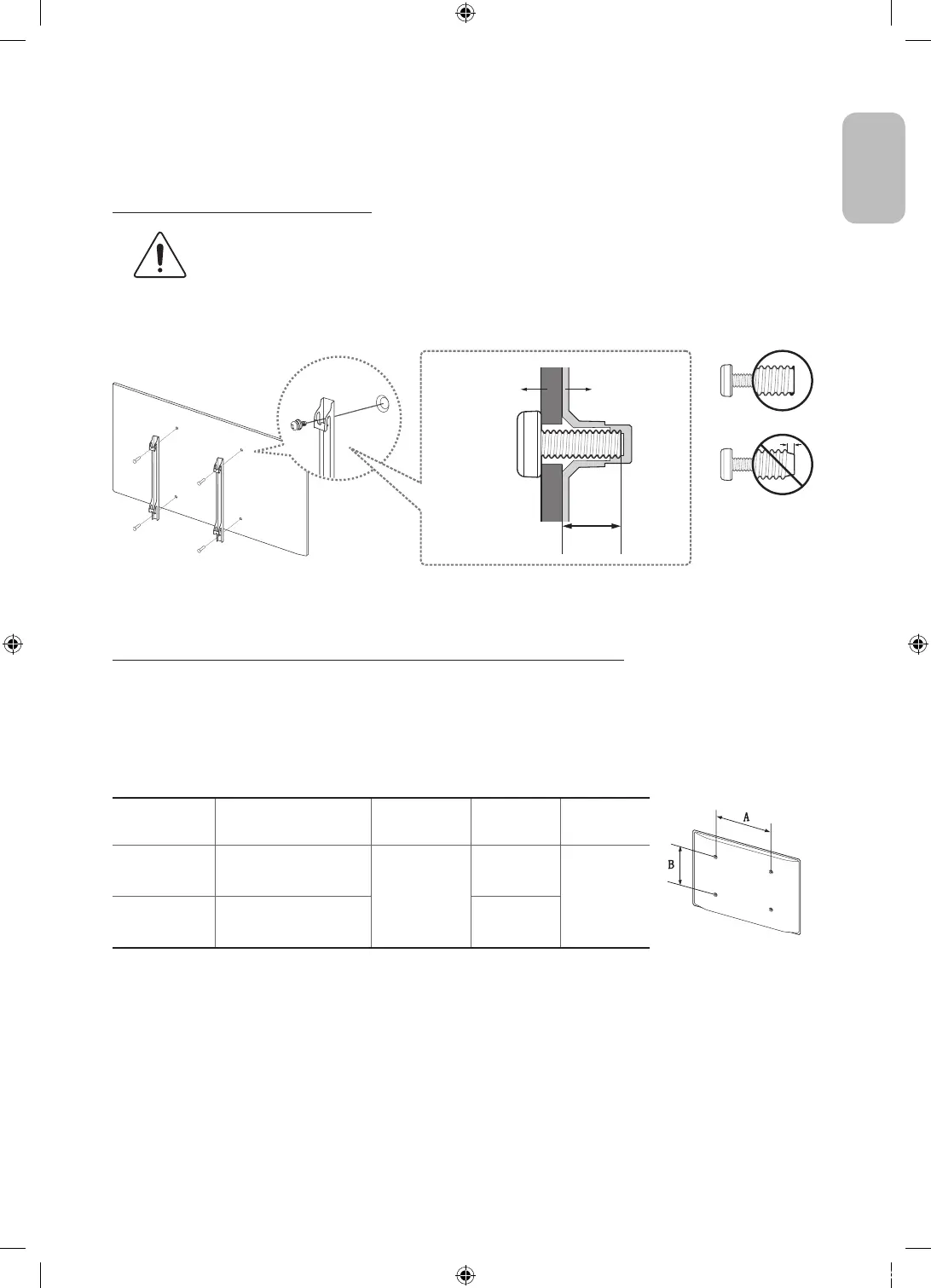 A

B