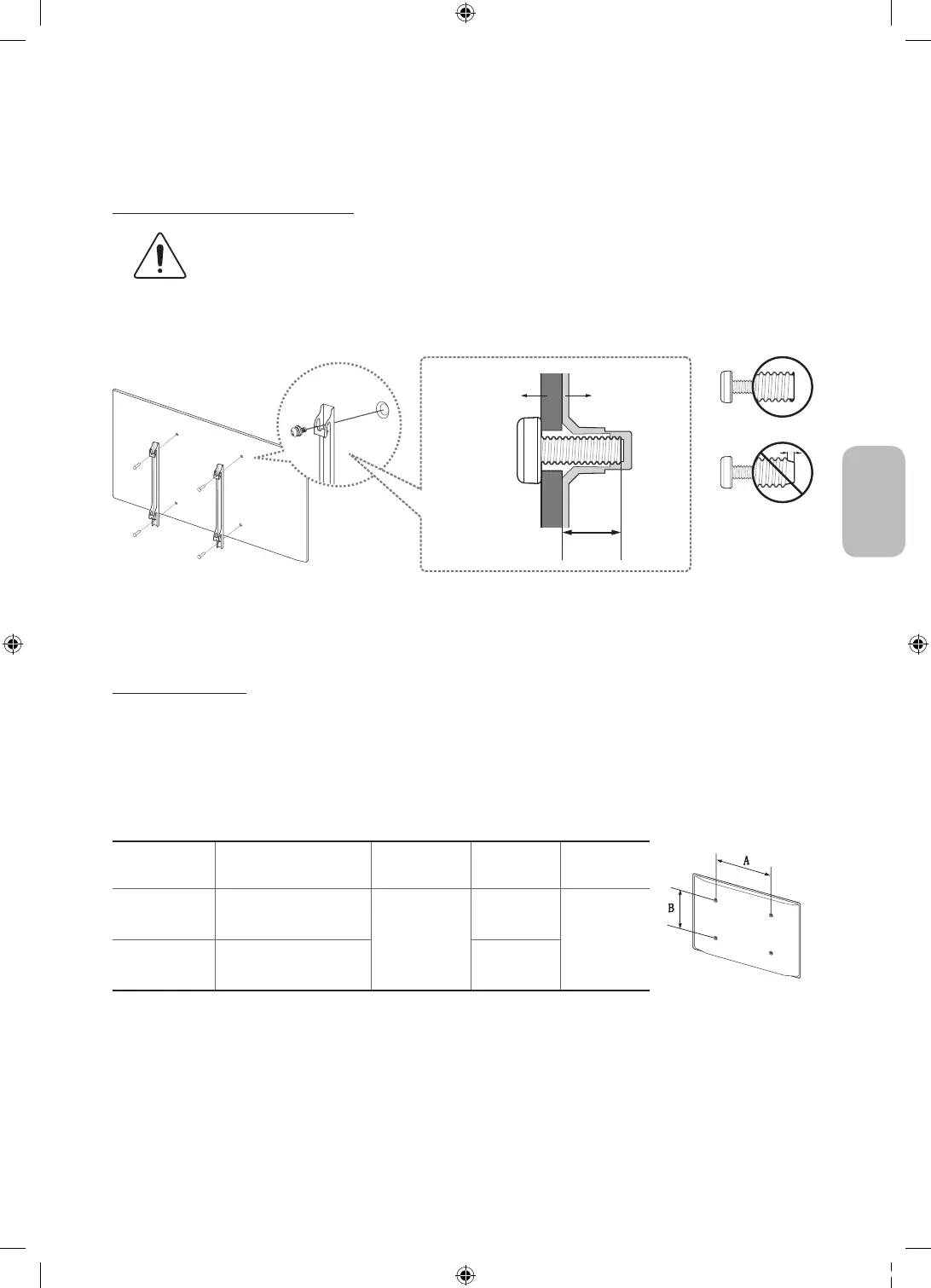 A
B