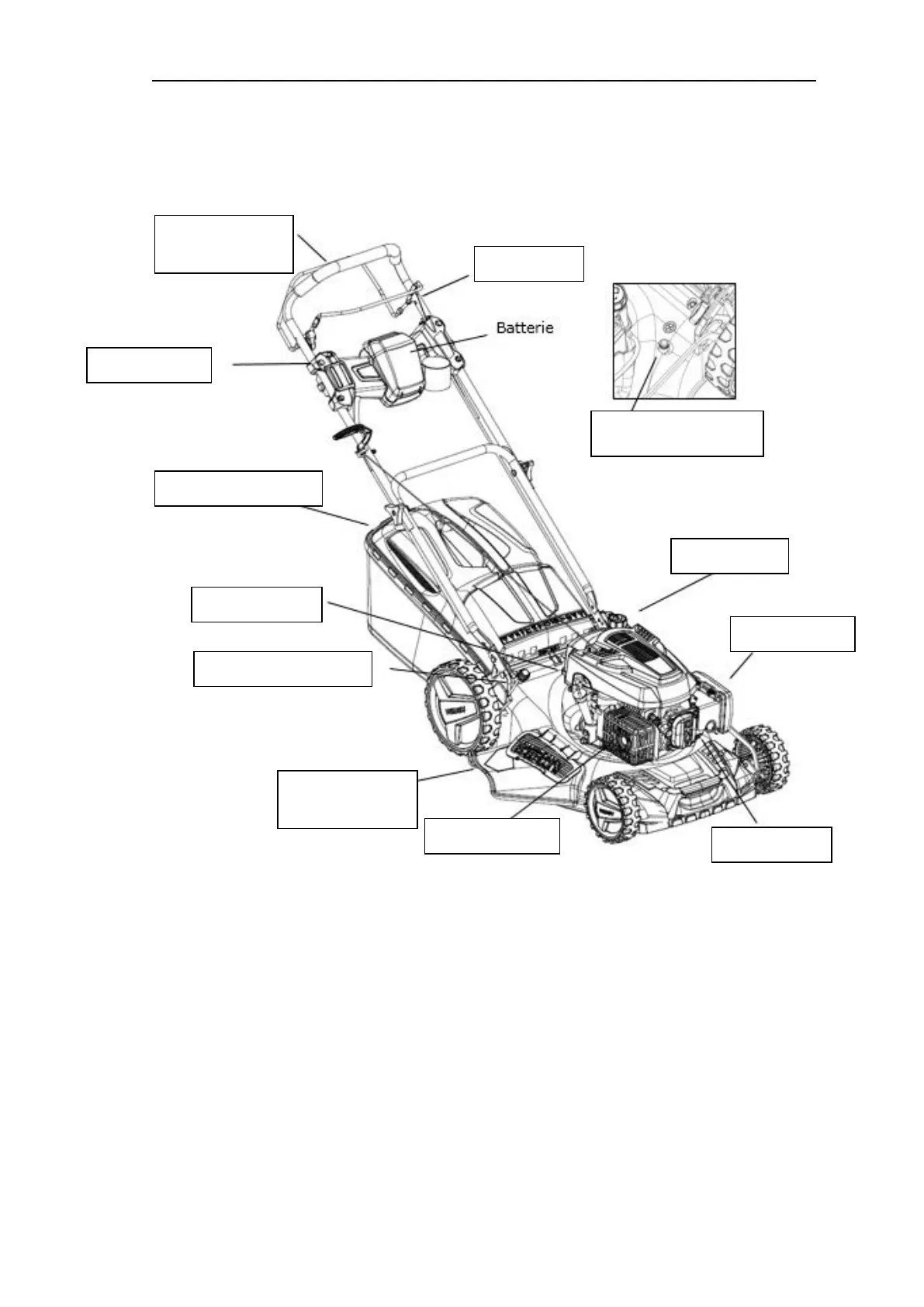 Batterie