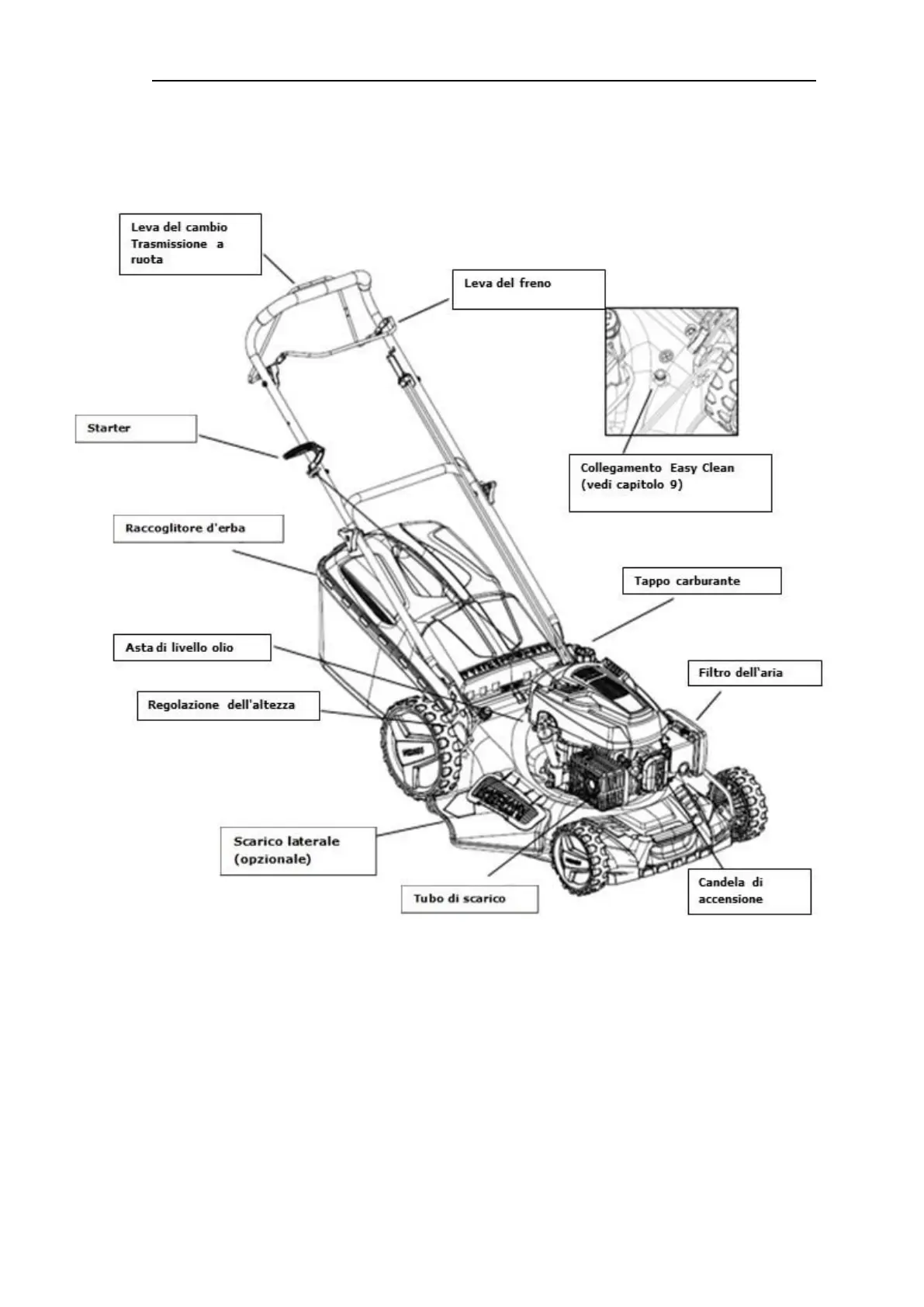 Leva del cambio Trasmissione a ruota

Leva del freno

Starter

Collegamento Easy Clean (vedi capitolo 9)

Raccoglitore d'erba

Tappo carburante

Asta di livello olio

Filtro dell'aria

Regolazione dell'altezza

Scarico laterale (opzionale)

Tubo di scarico

Candela di accensione