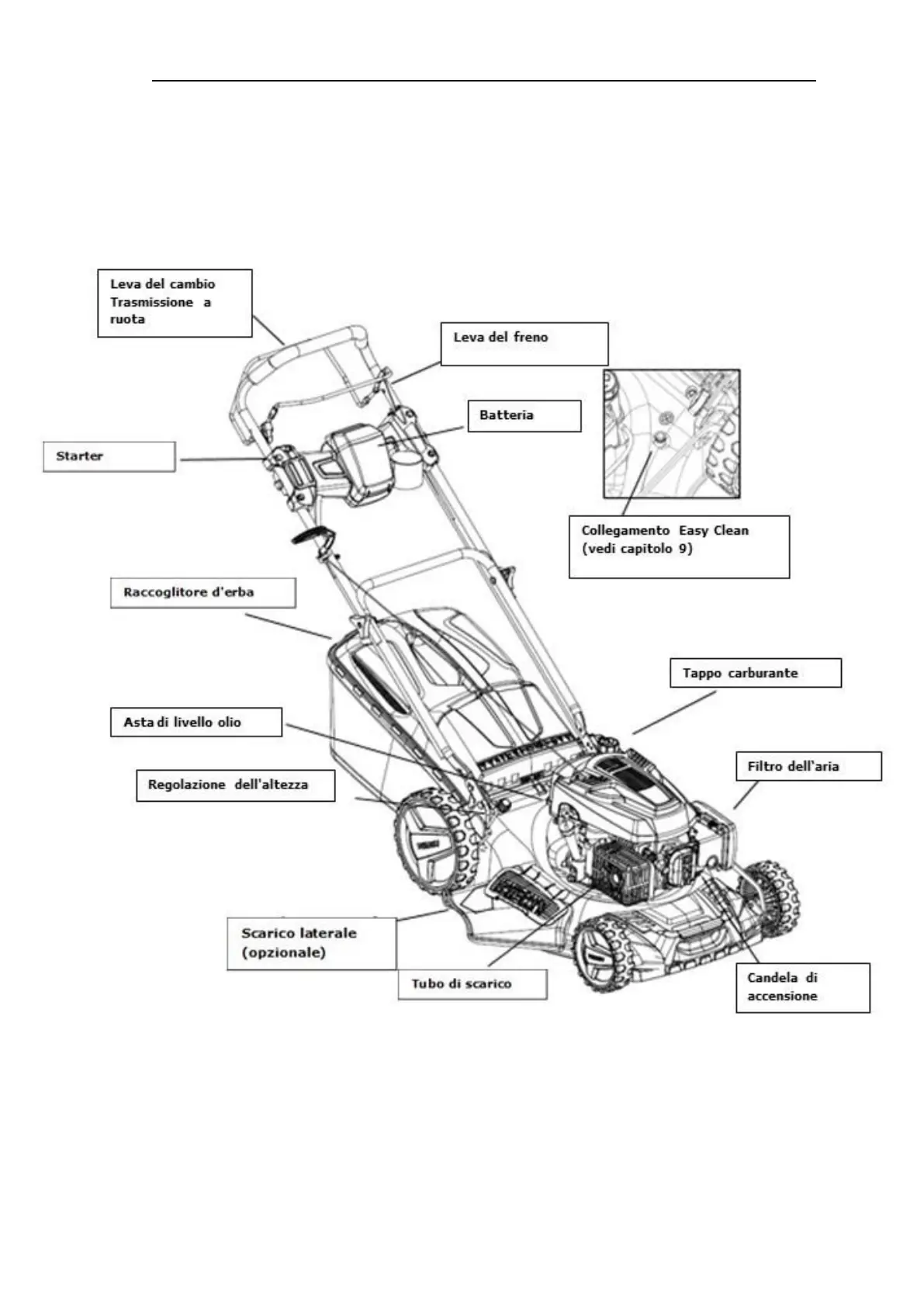 Leva del cambio Trasmissione a ruota

Leva del freno

Batteria

Starter

Collegamento Easy Clean (vedi capitolo 9)

Raccoglitore d'erba

Tappo carburante

Asta di livello olio

Filtro dell'aria

Regolazione dell'altezza

Scarico laterale (opzionale)

Tubo di scarico

Candela di accensione