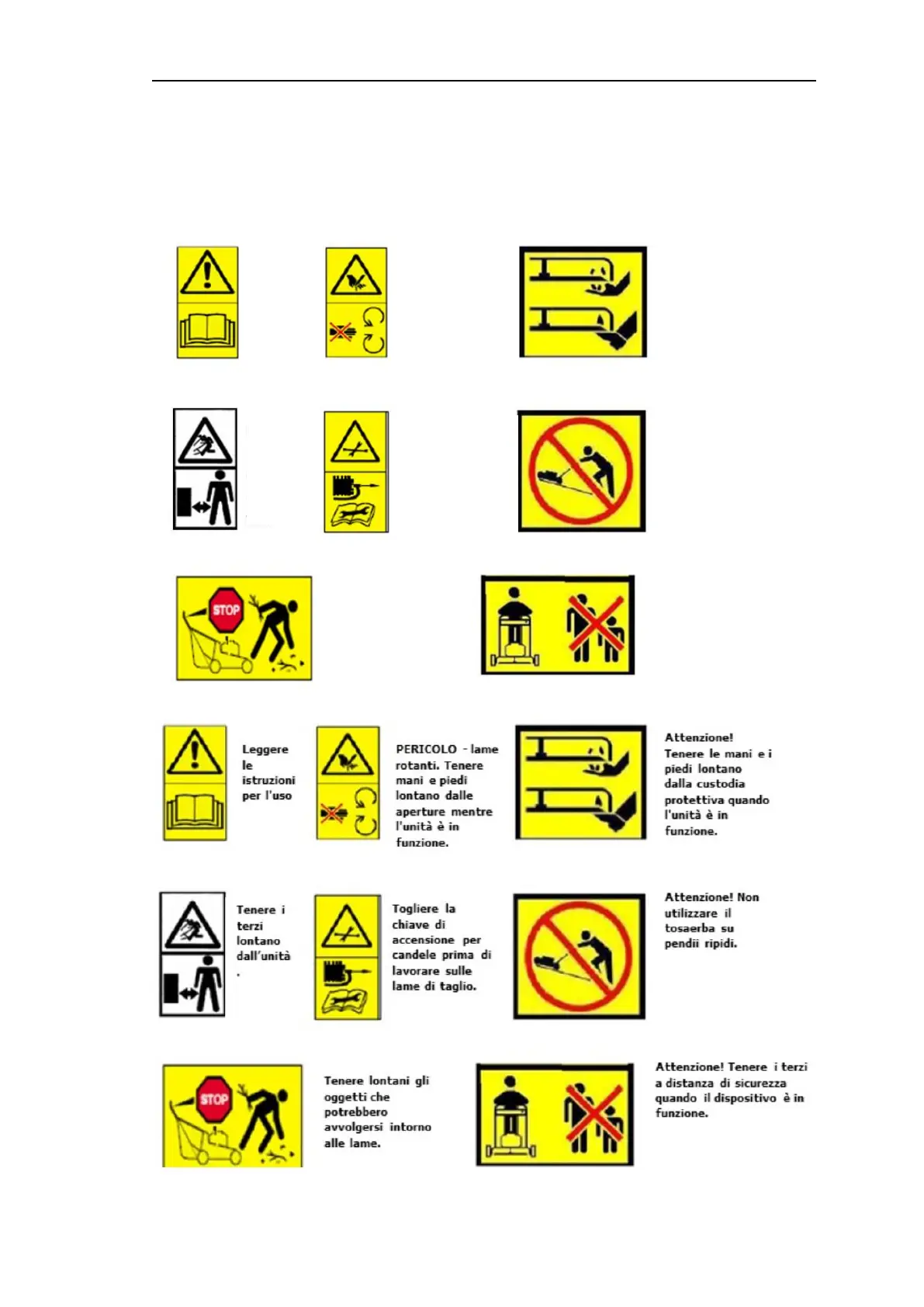 STOP

Leggere le istruzioni per l'uso

PERICOLO - lame rotanti. Tenere mani e piedi lontano dalle aperture mentre l'unità è in funzione.

Attenzione! Tenere le mani e i piedi lontano dalla custodia protettiva quando l'unità è in funzione.

Tenere i terzi lontano dall'unità .

Togliere la chiave di accensione per candele prima di lavorare sulle lame di taglio.

Attenzione! Non utilizzare il tosaerba su pendii ripidi.

STOP

Tenere lontani gli oggetti che potrebbero avvolgersi intorno alle lame.

Attenzione! Tenere i terzi a distanza di sicurezza quando il dispositivo è in funzione.