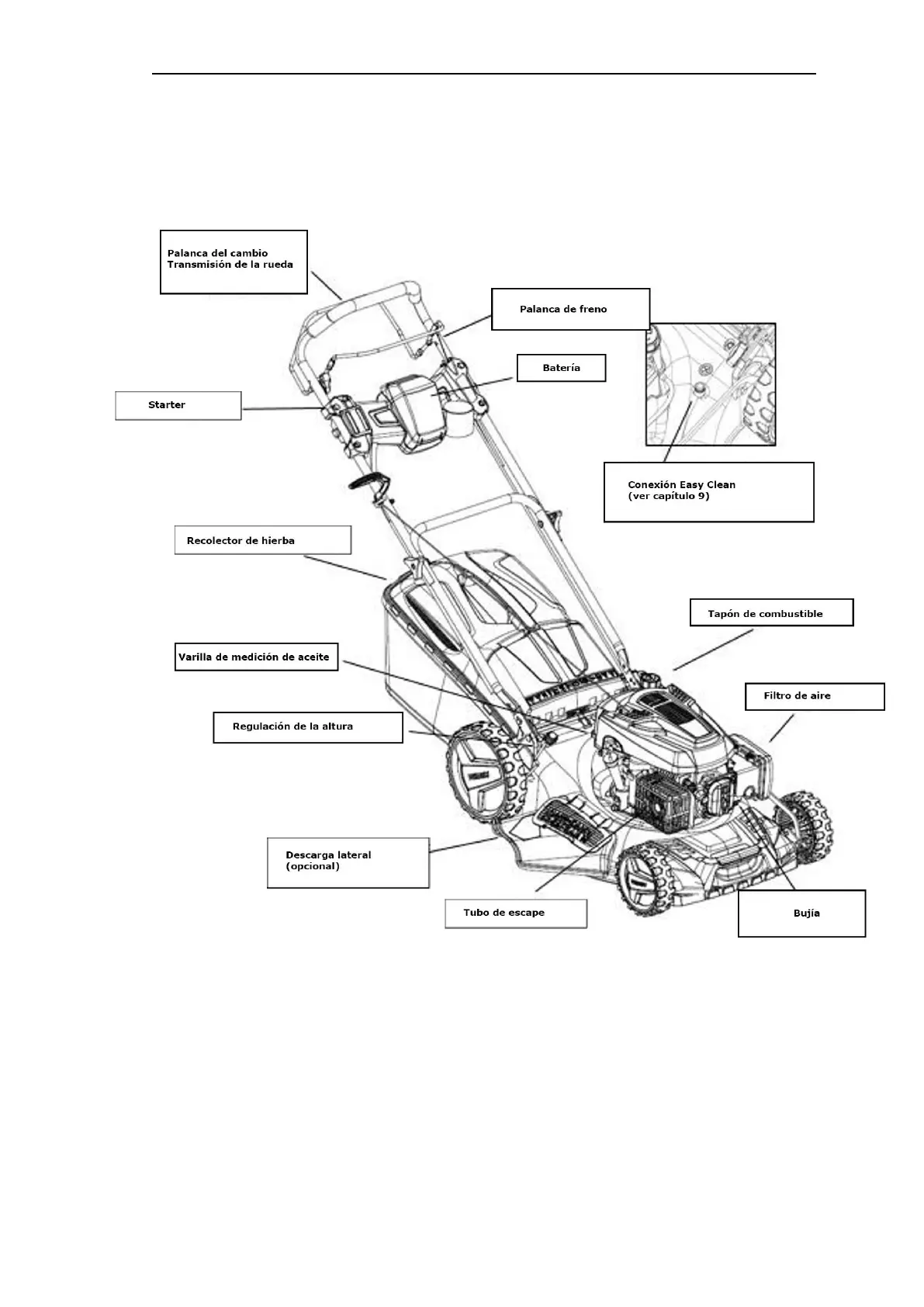 Palanca del cambio
Transmisión de la rueda

Palanca de freno

Batería

Starter

Conexión Easy Clean
(ver capítulo 9)

Recolector de hierba

Tapón de combustible

Varilla de medición de aceite

Filtro de aire

Regulación de la altura

Descarga lateral
(opcional)

Tubo de escape

Bujía