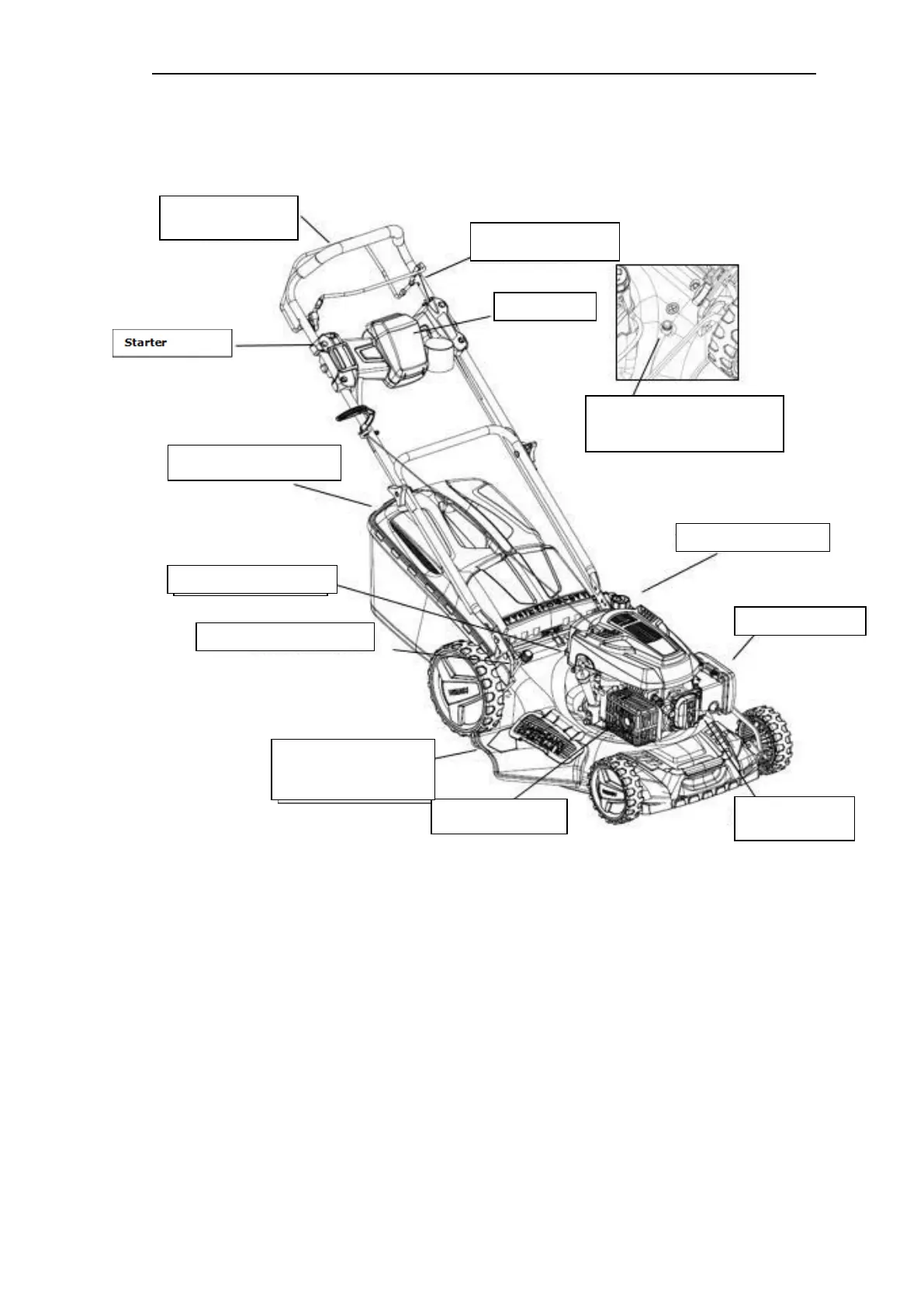 Starter