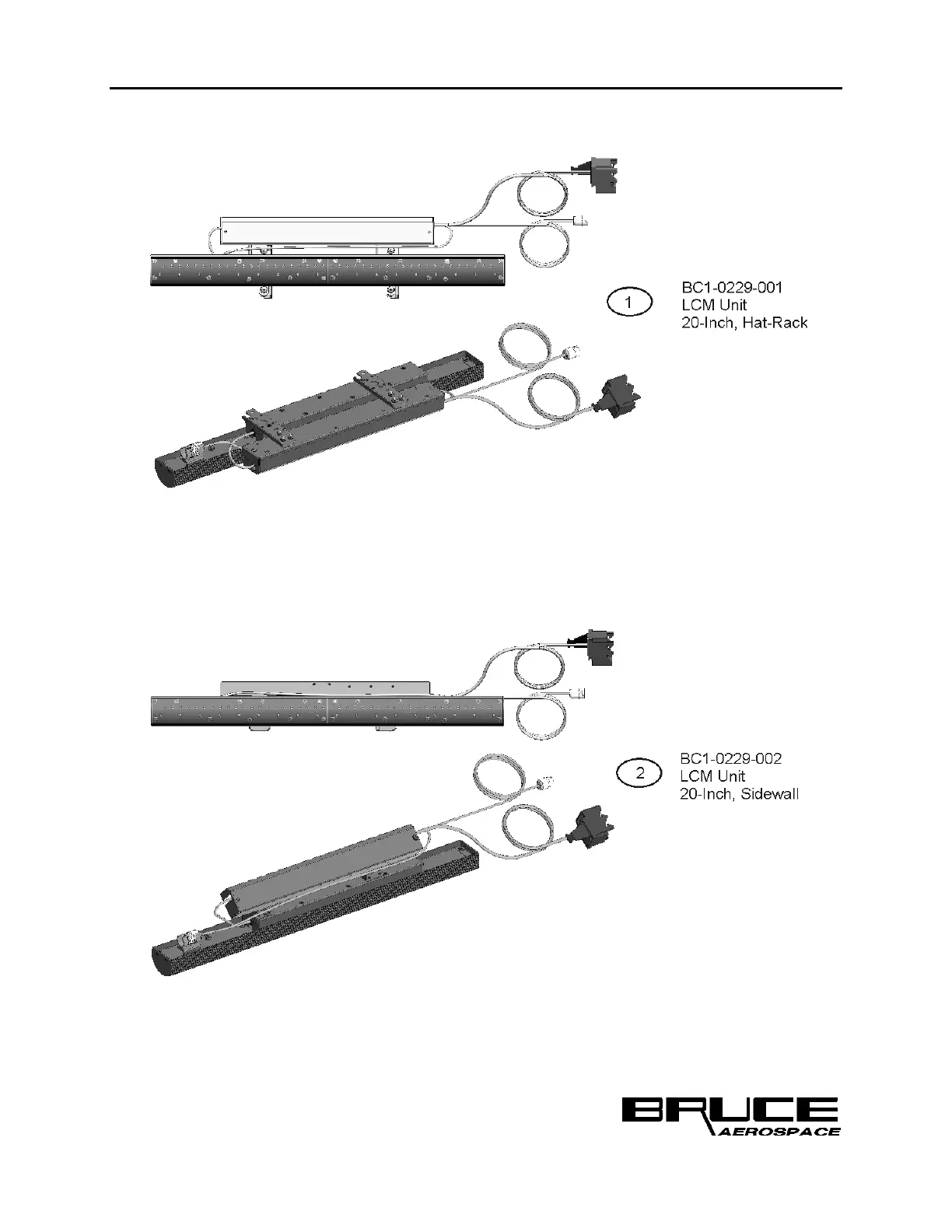 1
BC1-0229-001
LCM Unit
20-Inch, Hat-Rack

2
BC1-0229-002
LCM Unit
20-Inch, Sidewall

BRUCE
AEROSPACE