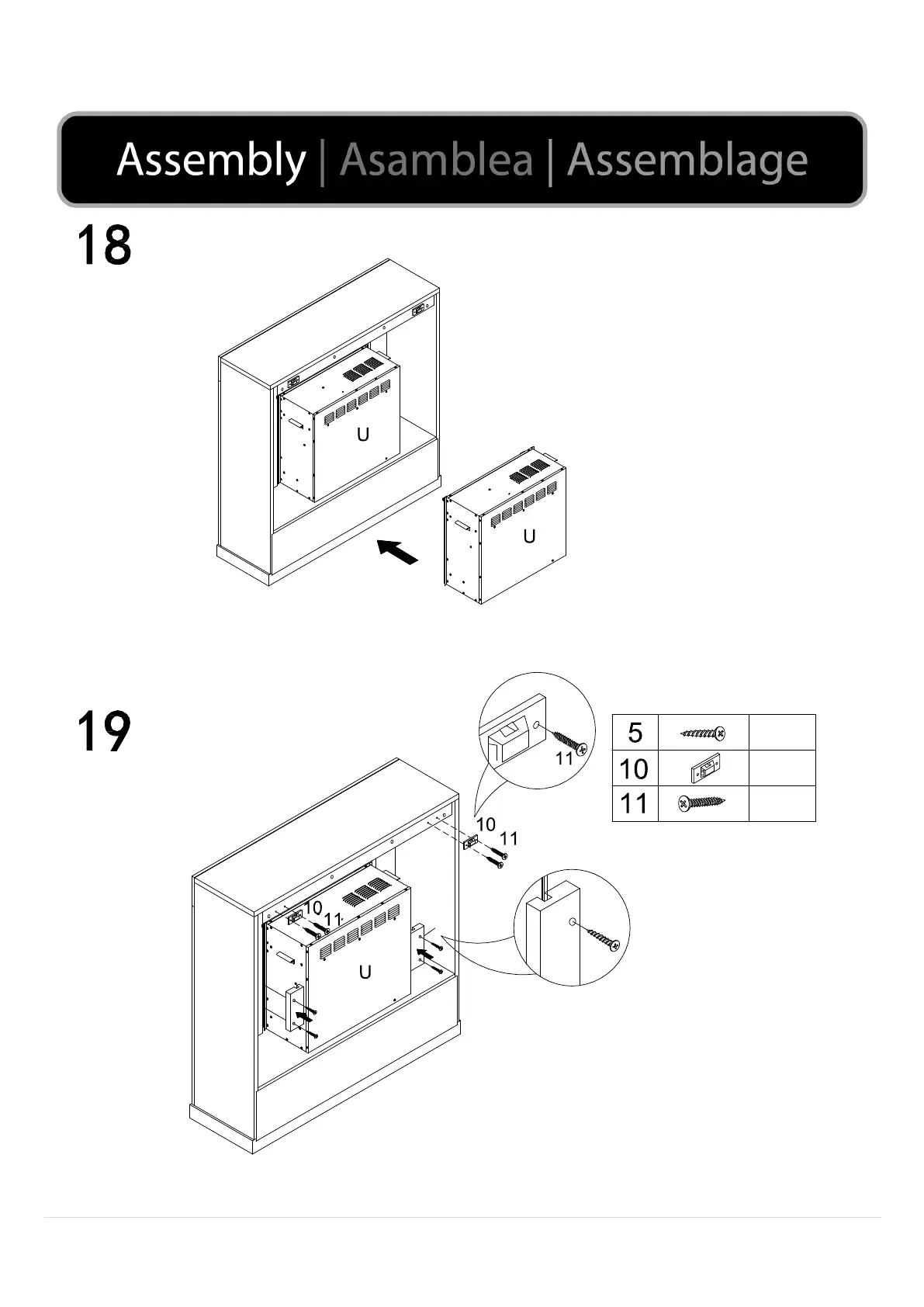 Assembly | Asamblea | Assemblage

18

U

U

19

11

| 5 | | |
|---|---|---|
| 10 | | |
| 11 | | |

10
11

10
11

U