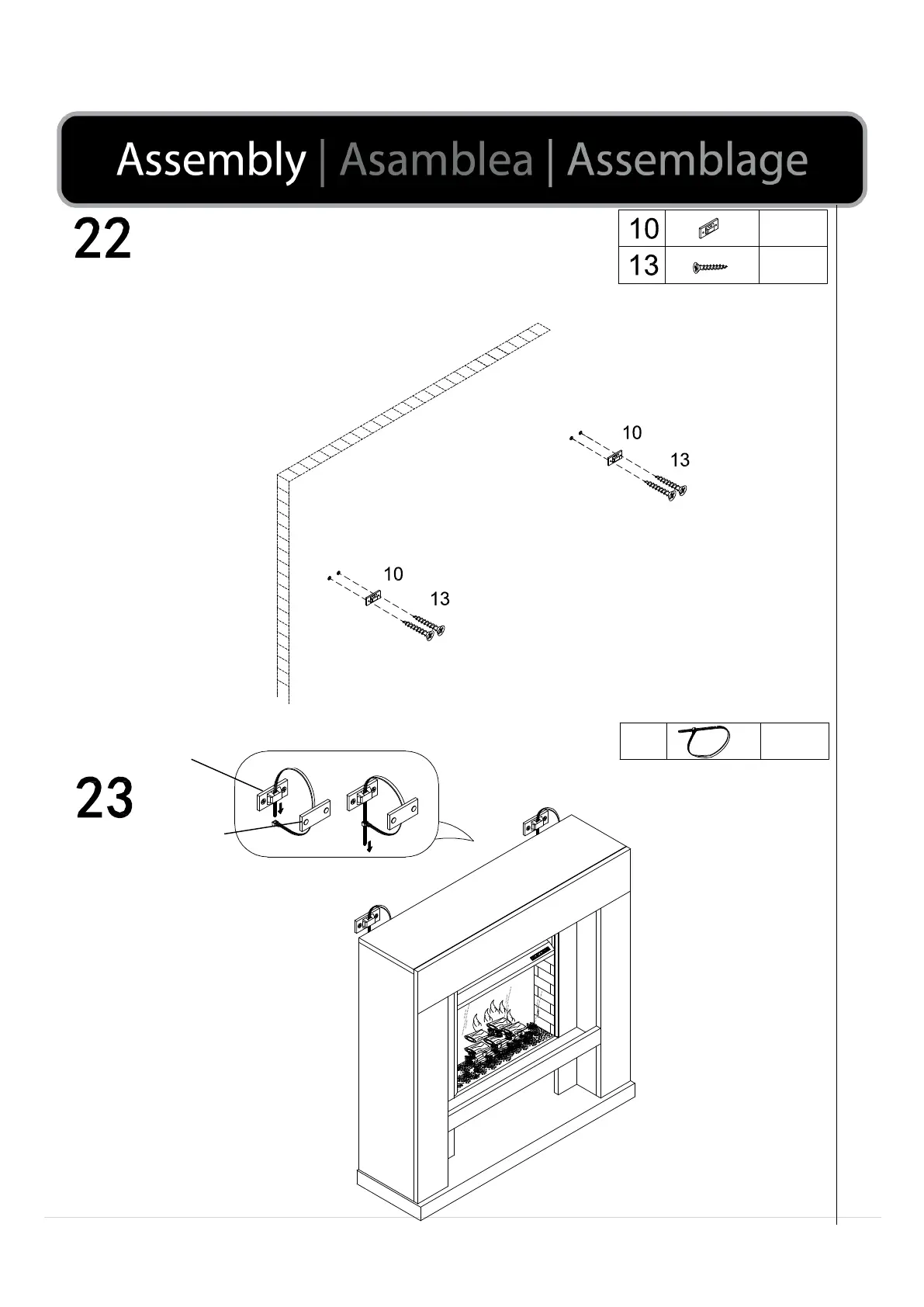 Assembly | Asamblea | Assemblage

22

| 10 |  |  |
|---|---|---|
| 13 |  |  |

10
13

10
13

23