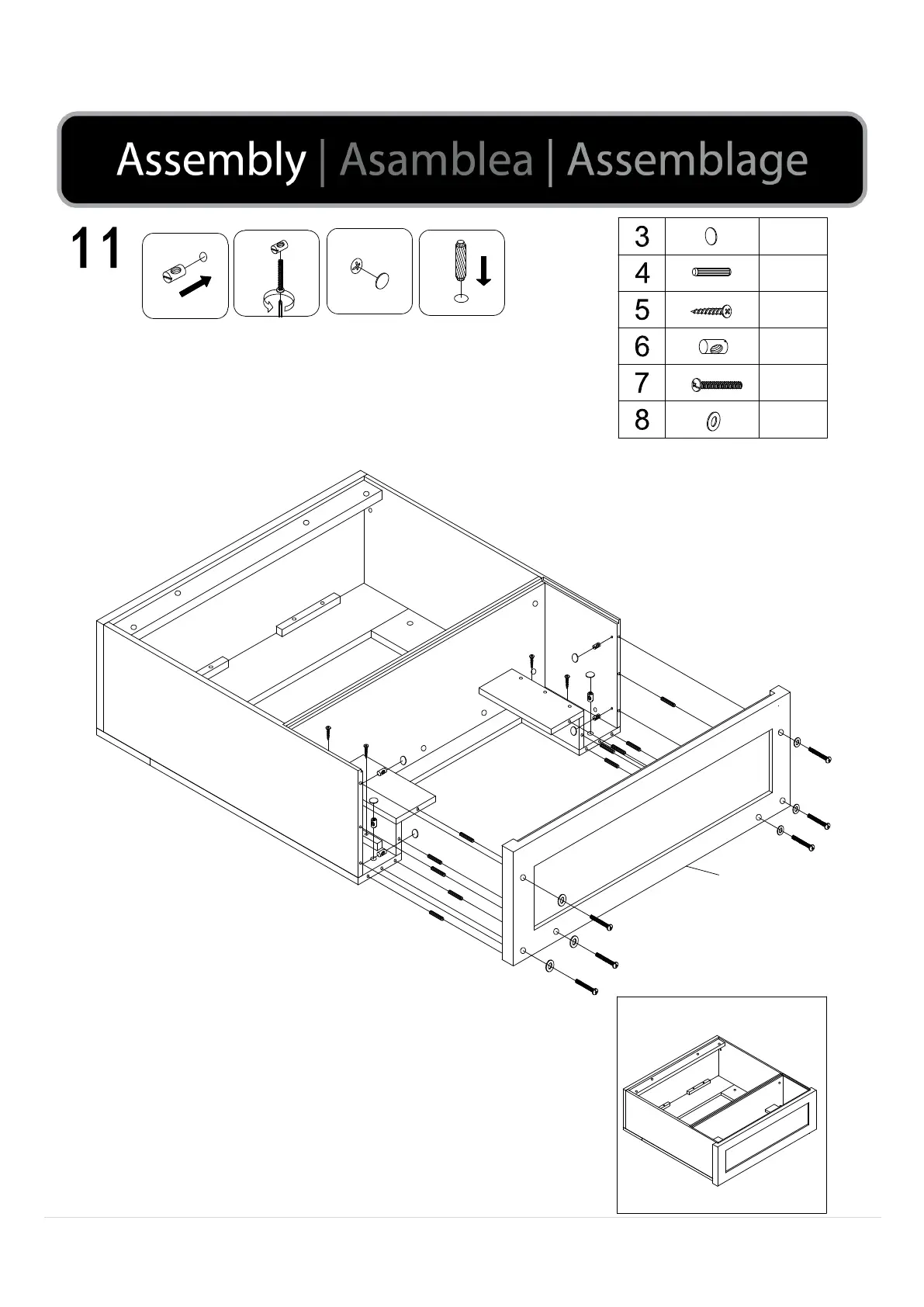 Assembly | Asamblea | Assemblage

11

| 3 | | |
|---|---|---|
| 4 | | |
| 5 | | |
| 6 | | |
| 7 | | |
| 8 | | |