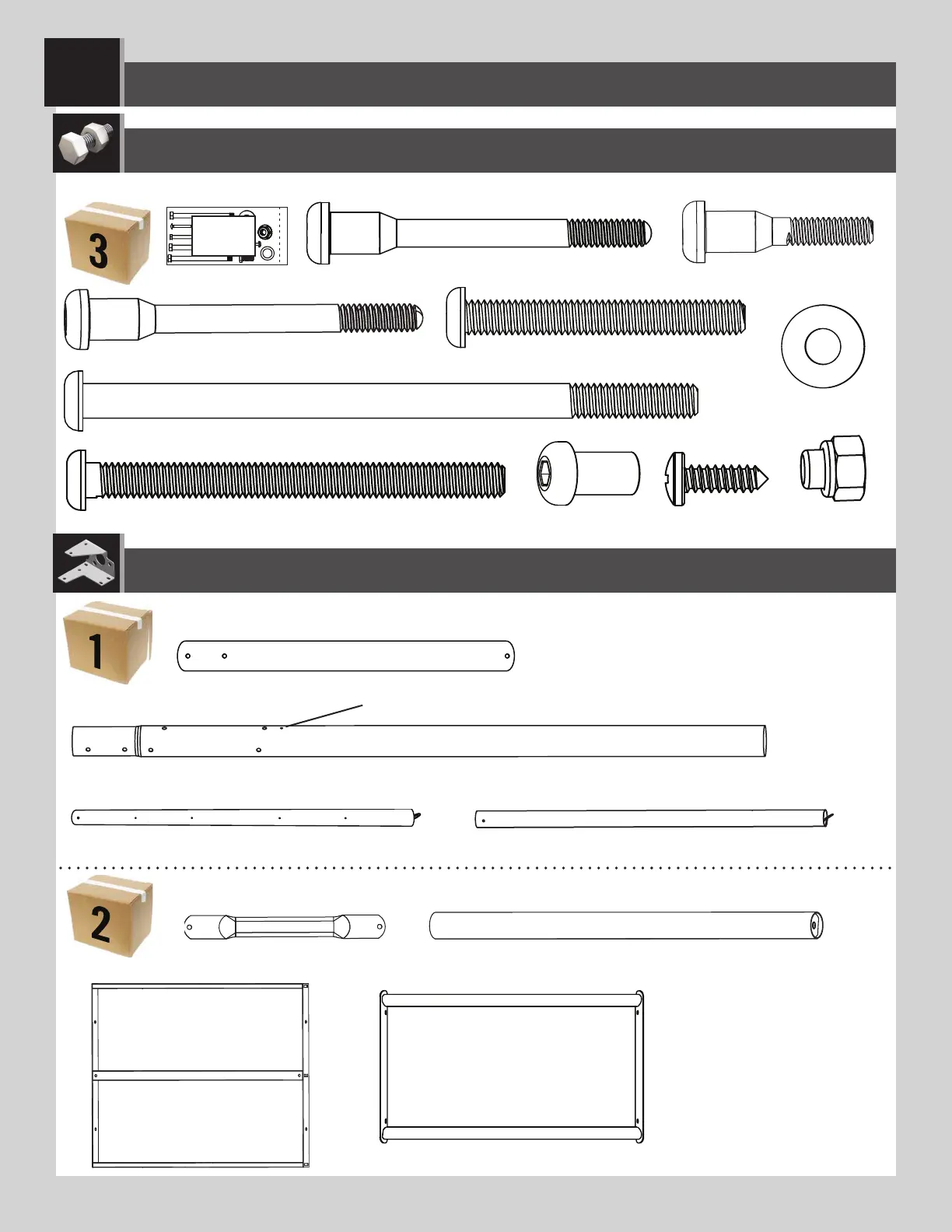 3

1

2