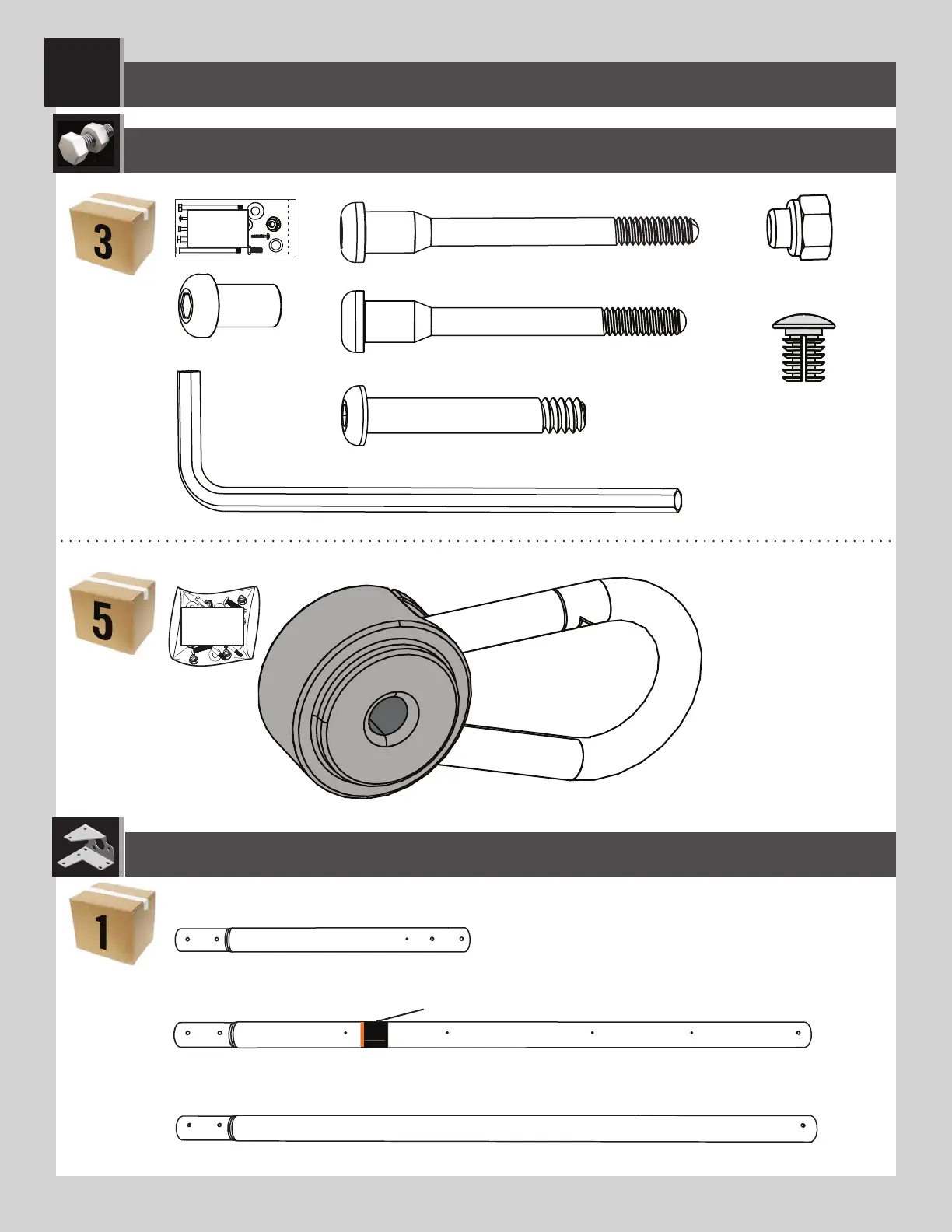 3

5

1