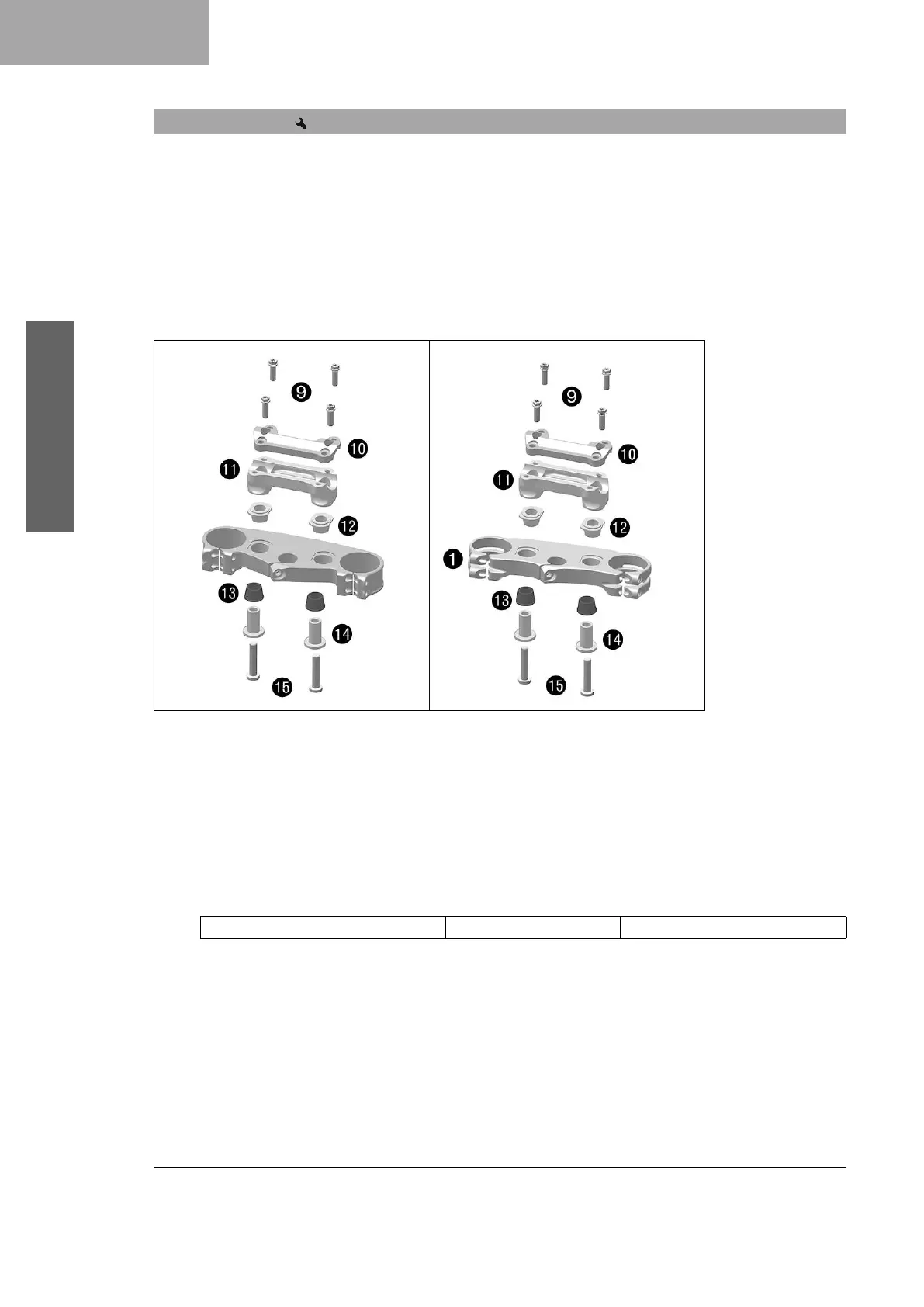 9
10
11
12
13
14
15
9
10
11
12
1
13
14
15