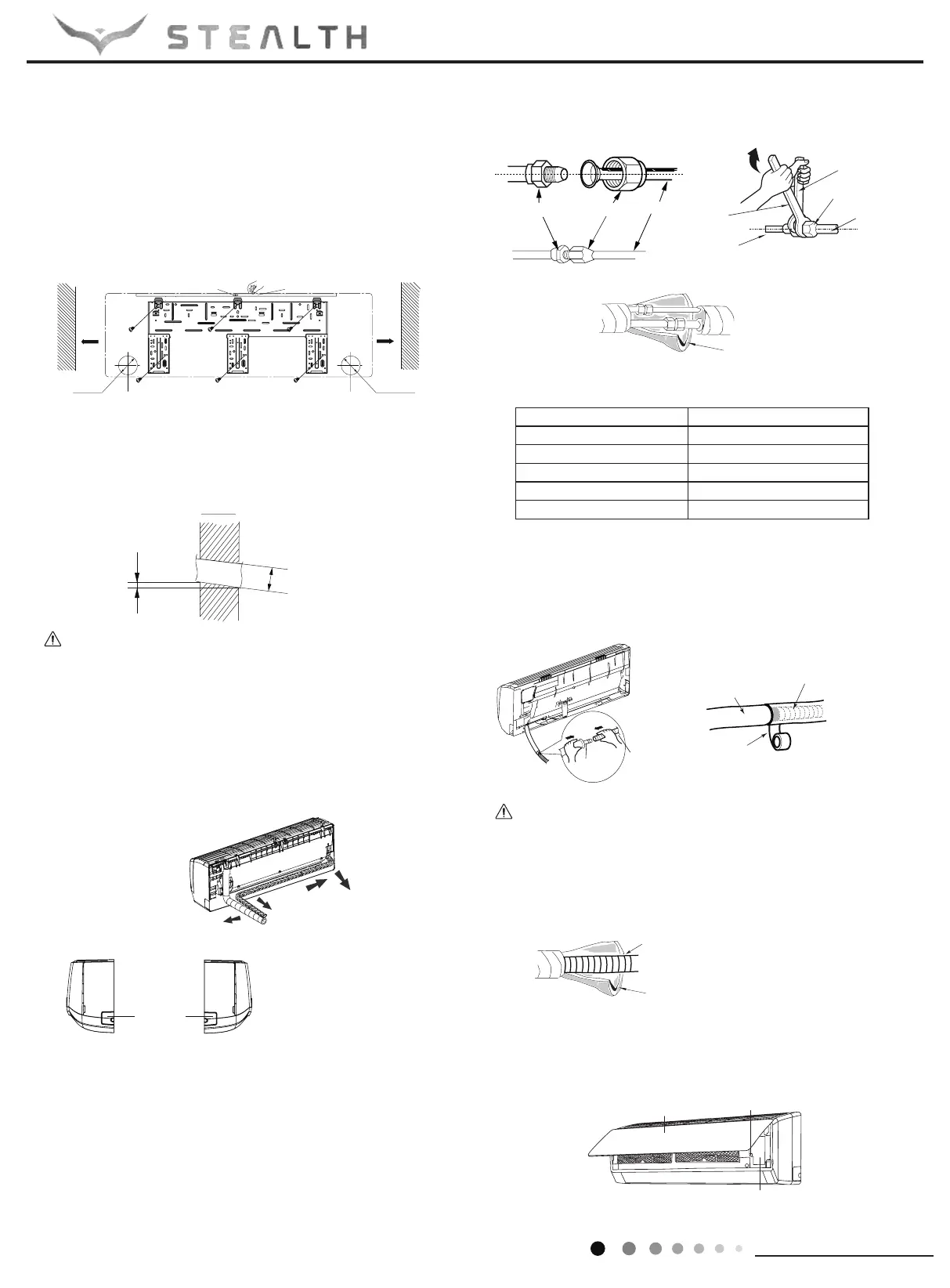 STEALTH