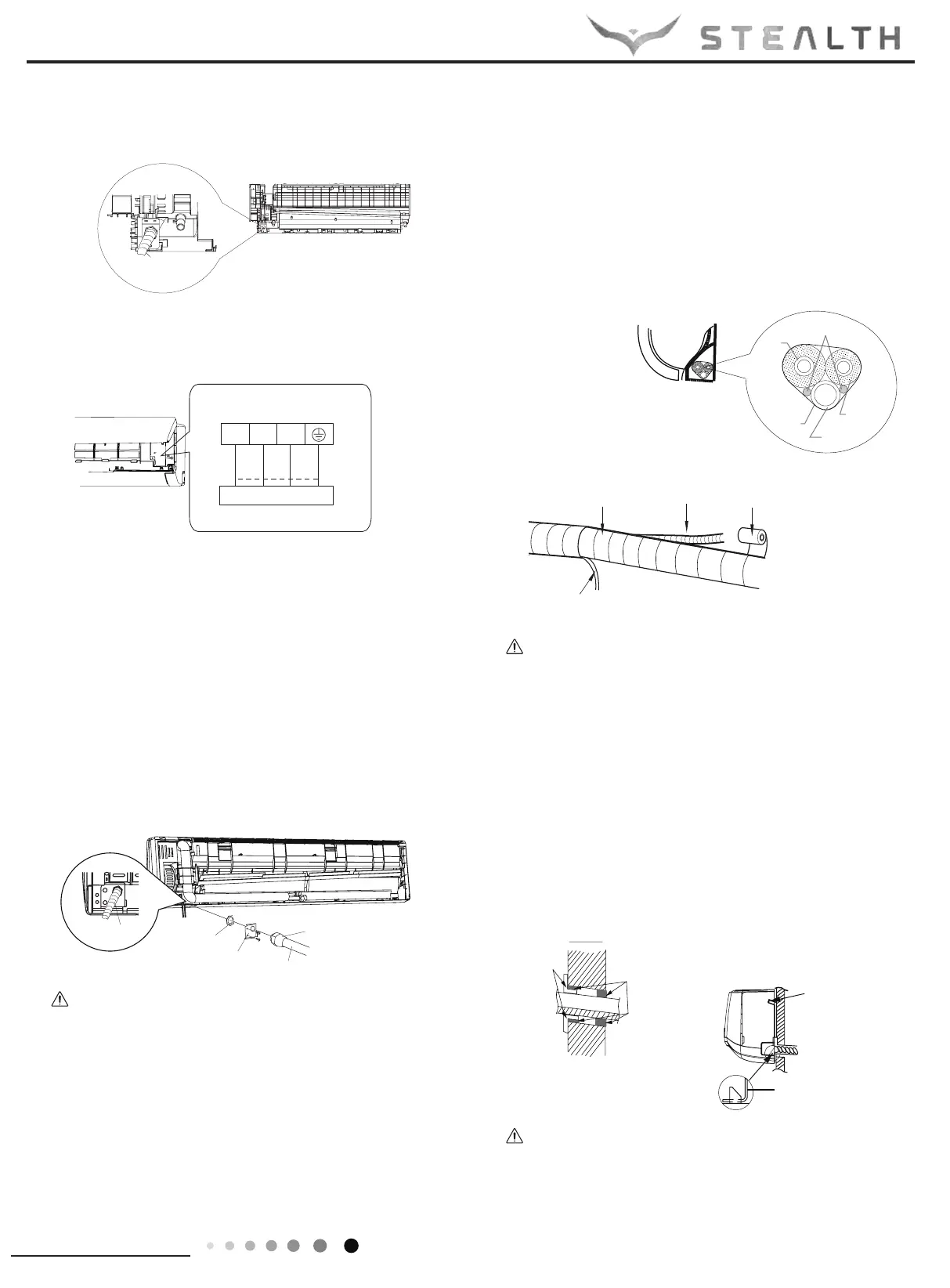 STEALTH