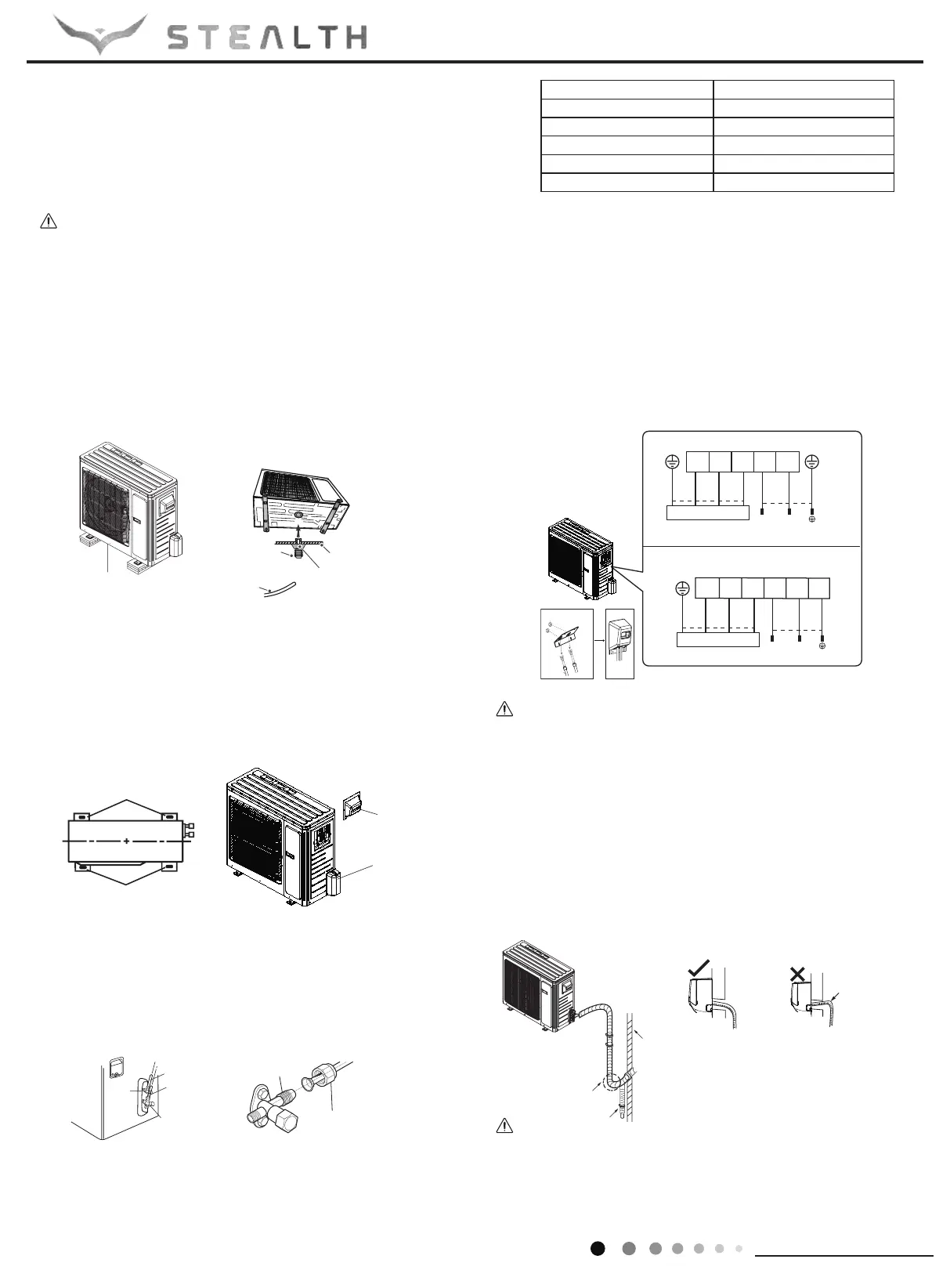 STEALTH