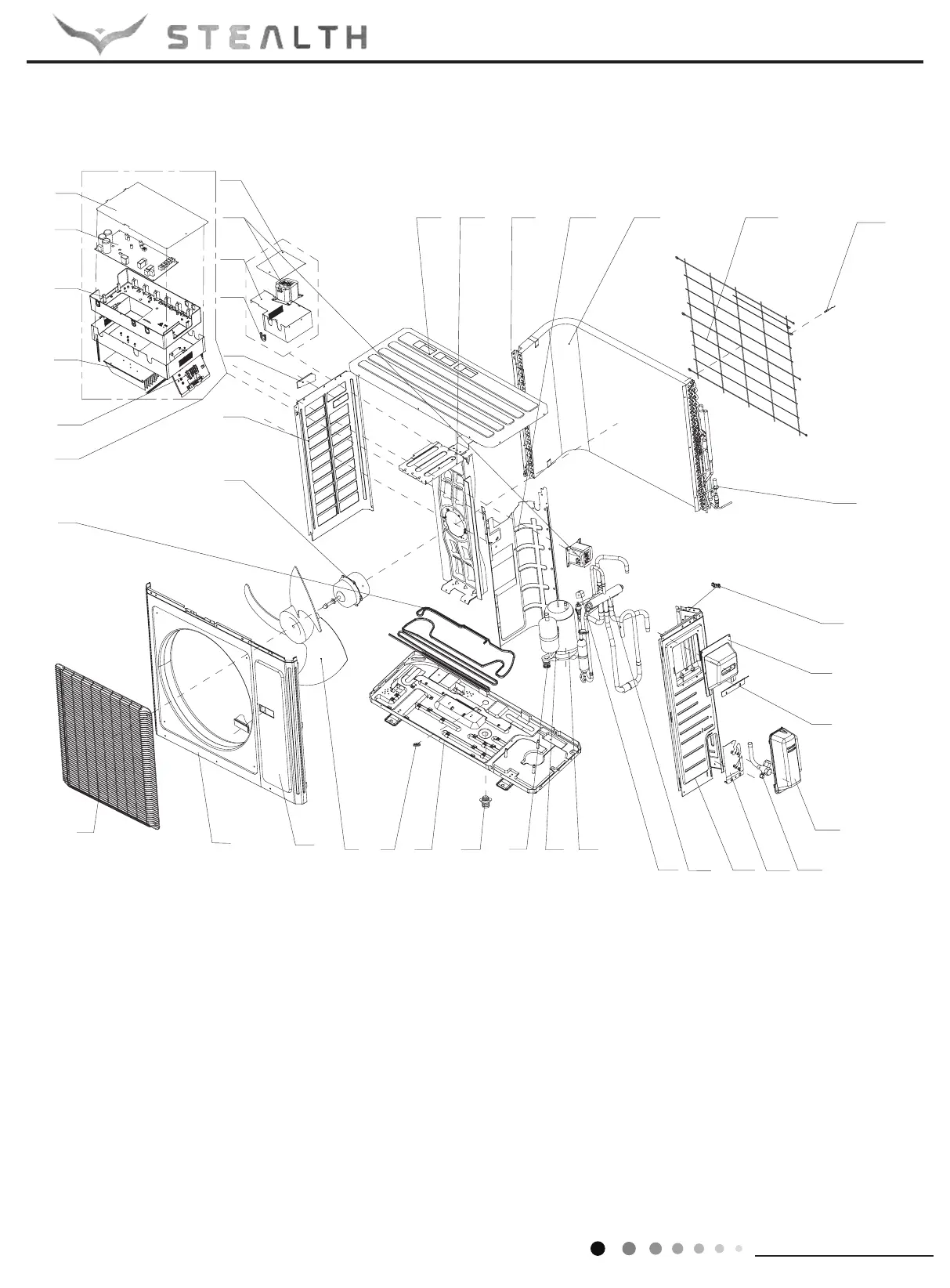 STEALTH