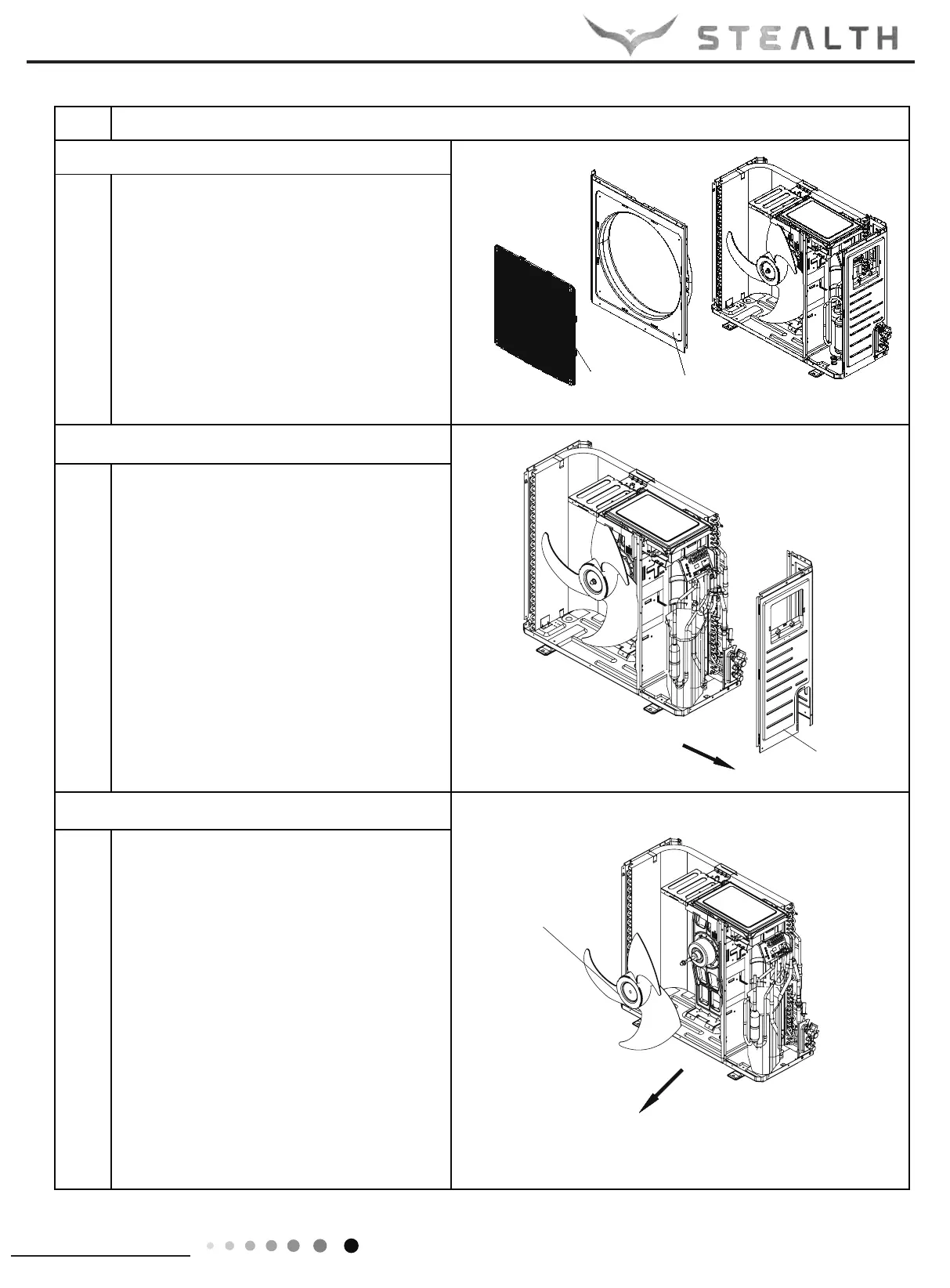 STEALTH