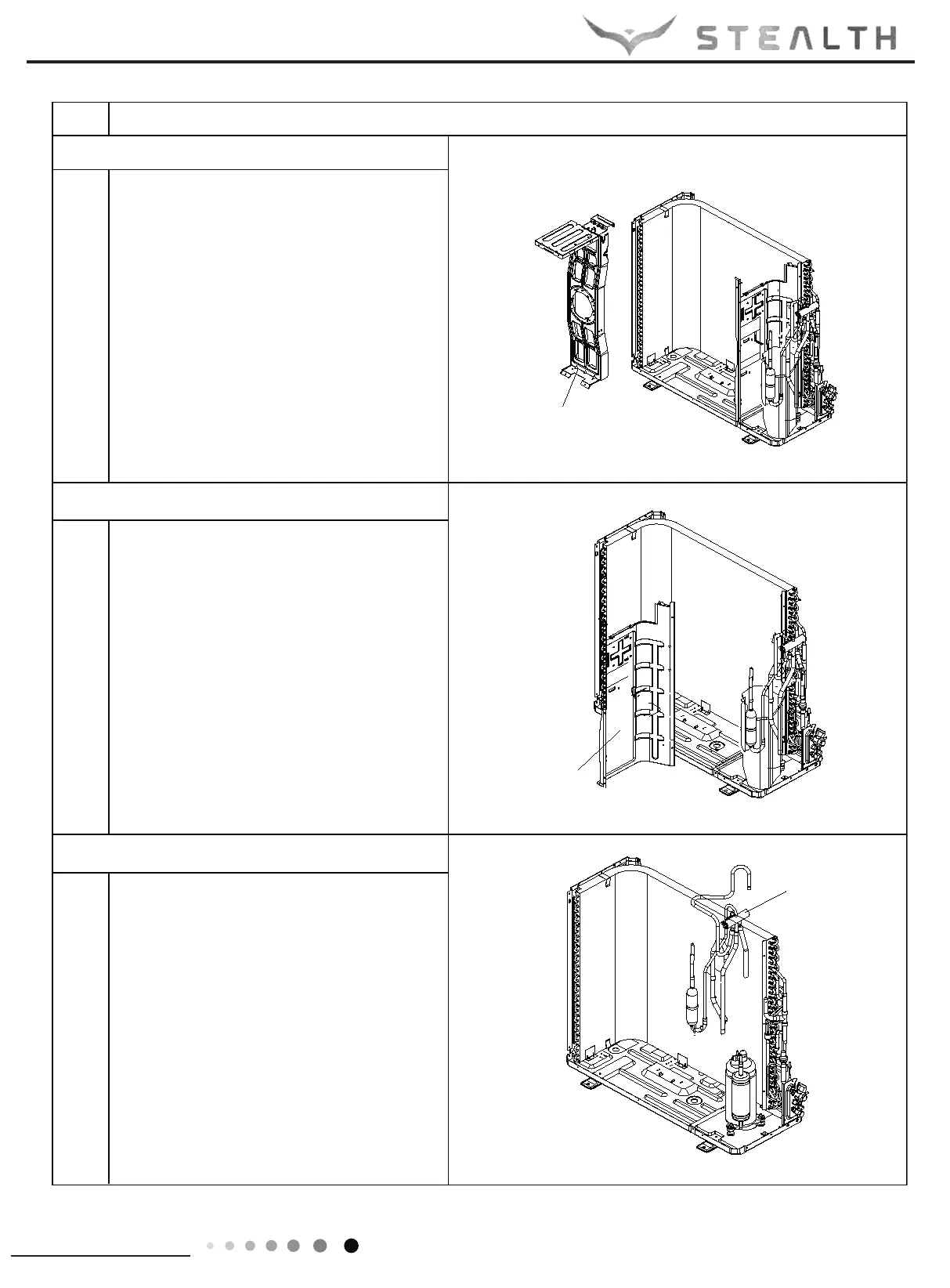 STEALTH