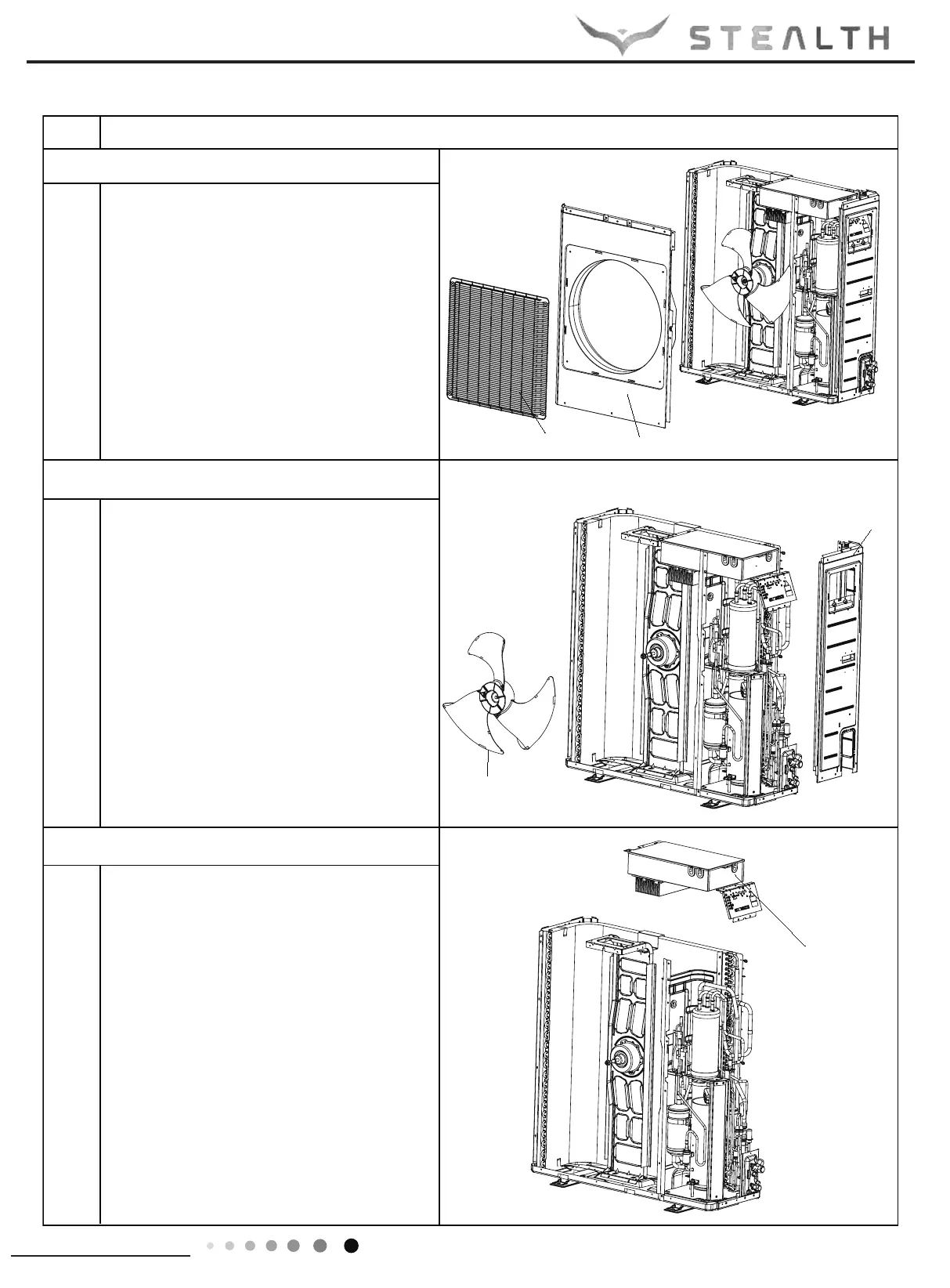 STEALTH